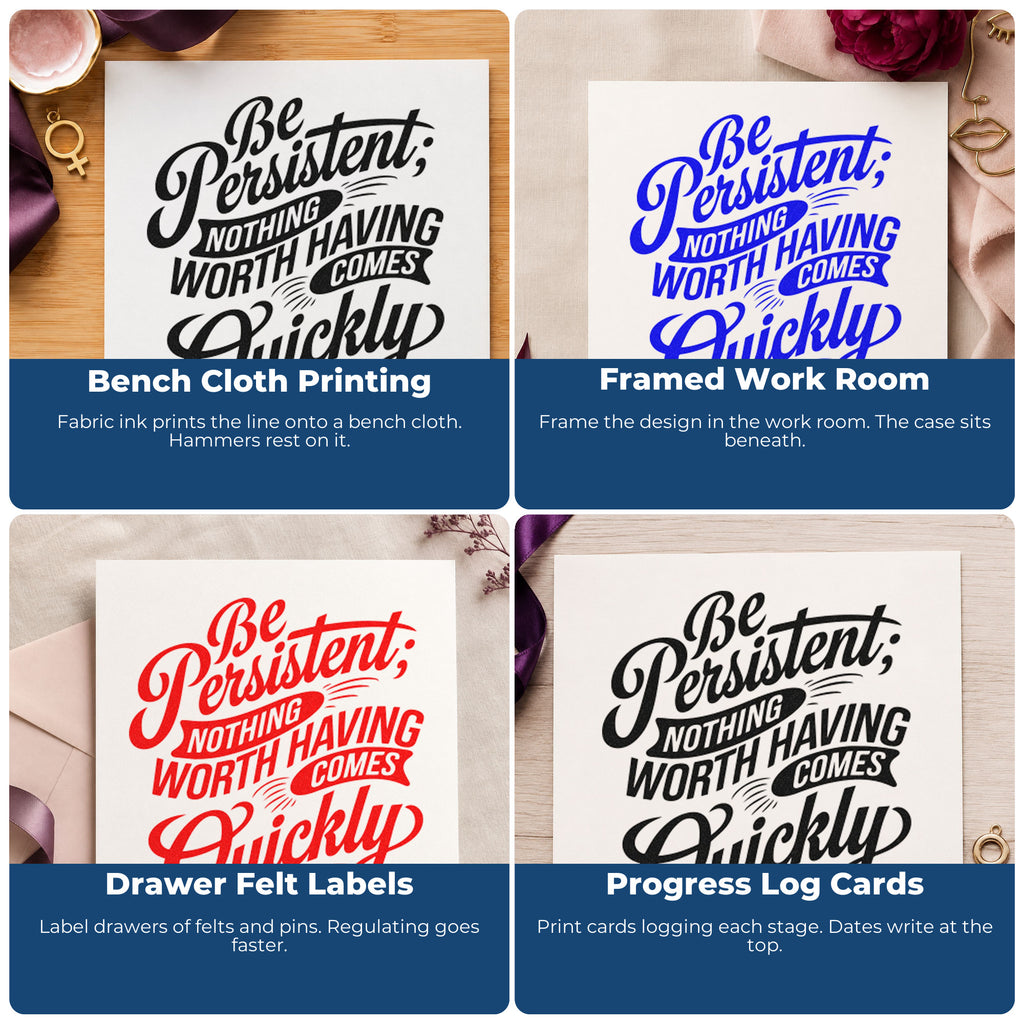 Be Persistent; NOTHING WORTH HAVING COMES Quickly

Bench Cloth Printing

Fabric ink prints the line onto a bench cloth. Hammers rest on it.

Be Persistent; NOTHING WORTH HAVING COMES Quickly

Framed Work Room

Frame the design in the work room. The case sits beneath.

Be Persistent; NOTHING WORTH HAVING COMES Quickly

Drawer Felt Labels

Label drawers of felts and pins. Regulating goes faster.

Be Persistent; NOTHING WORTH HAVING COMES Quickly

Progress Log Cards

Print cards logging each stage. Dates write at the top.