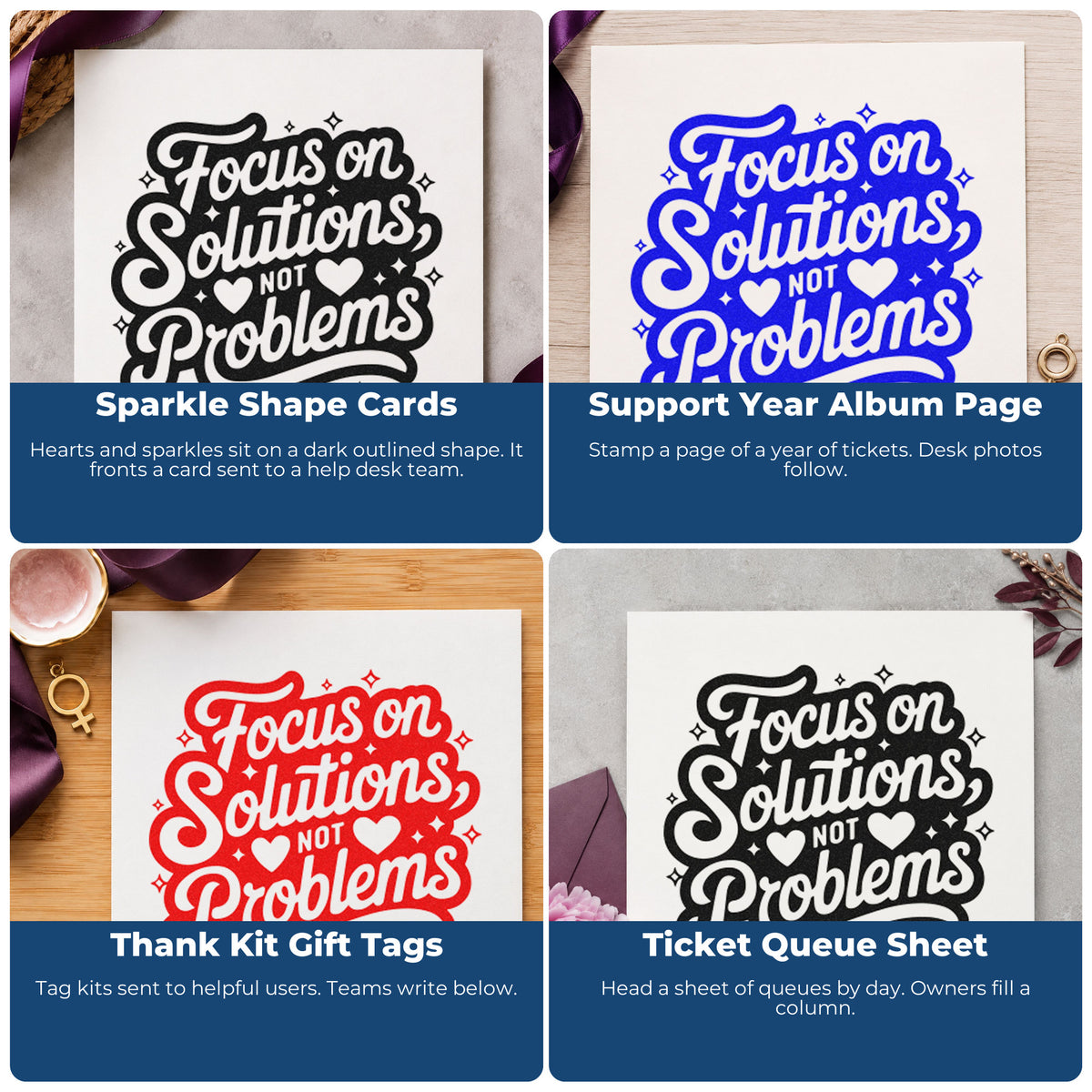 Focus on Solutions, NOT Problems

Sparkle Shape Cards

Hearts and sparkles sit on a dark outlined shape. It fronts a card sent to a help desk team.

Focus on Solutions, NOT Problems

Support Year Album Page

Stamp a page of a year of tickets. Desk photos follow.

Focus on Solutions, NOT Problems

Thank Kit Gift Tags

Tag kits sent to helpful users. Teams write below.

Focus on Solutions, NOT Problems

Ticket Queue Sheet

Head a sheet of queues by day. Owners fill a column.