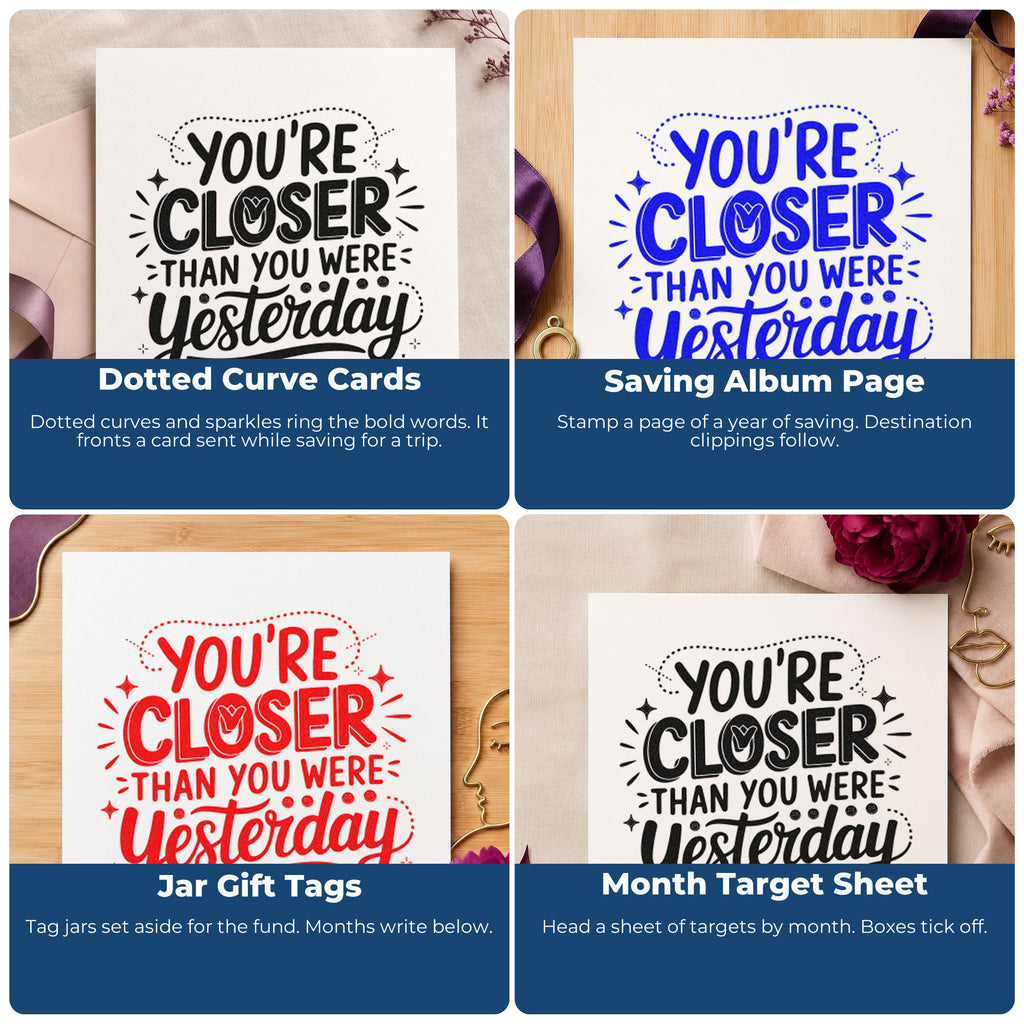 YOU'RE CLOSER THAN YOU WERE Yesterday

Dotted Curve Cards

Dotted curves and sparkles ring the bold words. It fronts a card sent while saving for a trip.

YOU'RE CLOSER THAN YOU WERE Yesterday

Saving Album Page

Stamp a page of a year of saving. Destination clippings follow.

YOU'RE CLOSER THAN YOU WERE Yesterday

Jar Gift Tags

Tag jars set aside for the fund. Months write below.

YOU'RE CLOSER THAN YOU WERE Yesterday

Month Target Sheet

Head a sheet of targets by month. Boxes tick off.