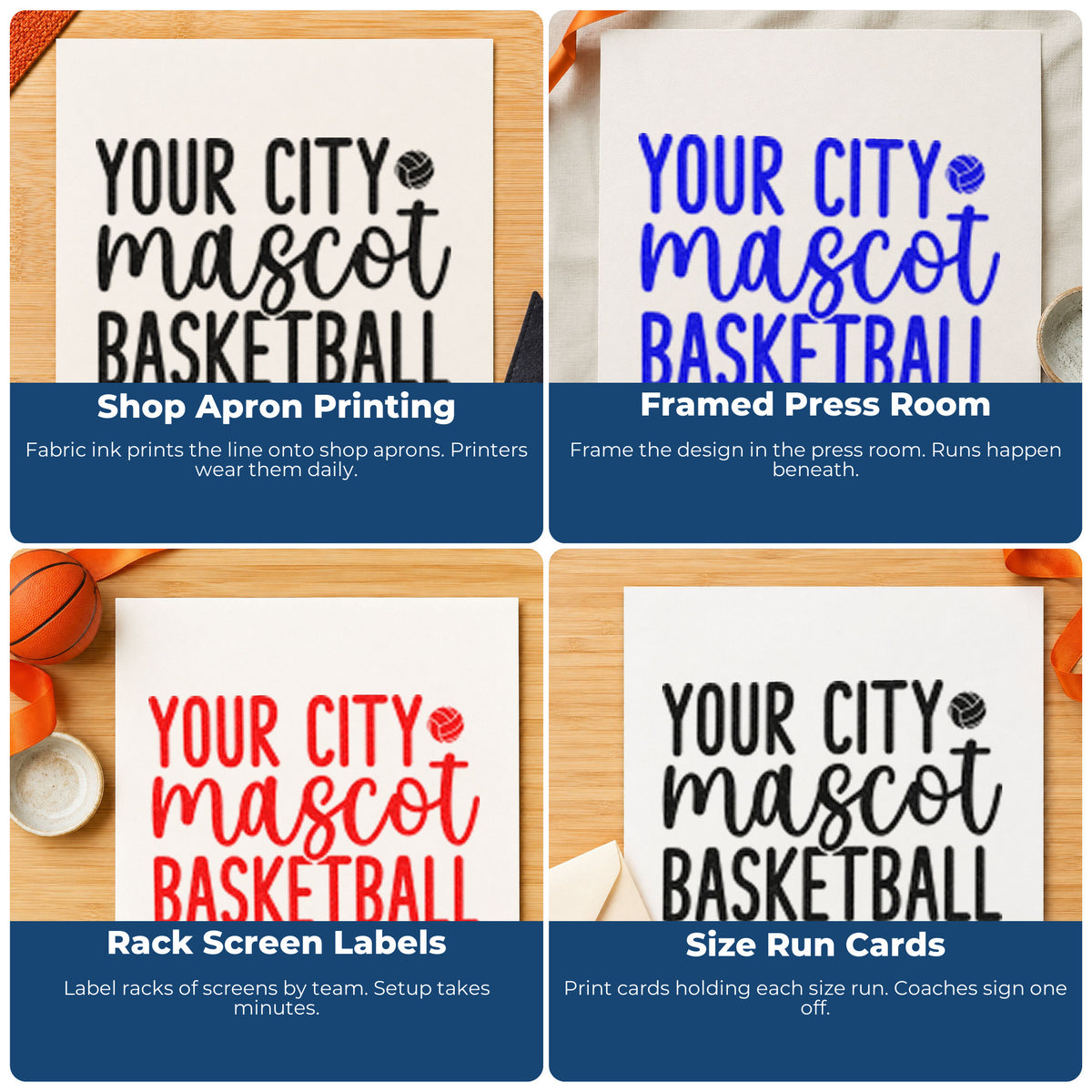 YOUR CITY
mascot
BASKETBALL

Shop Apron Printing

Fabric ink prints the line onto shop aprons. Printers wear them daily.

YOUR CITY
mascot
BASKETBALL

Framed Press Room

Frame the design in the press room. Runs happen beneath.

YOUR CITY
mascot
BASKETBALL

Rack Screen Labels

Label racks of screens by team. Setup takes minutes.

YOUR CITY
mascot
BASKETBALL

Size Run Cards

Print cards holding each size run. Coaches sign one off.