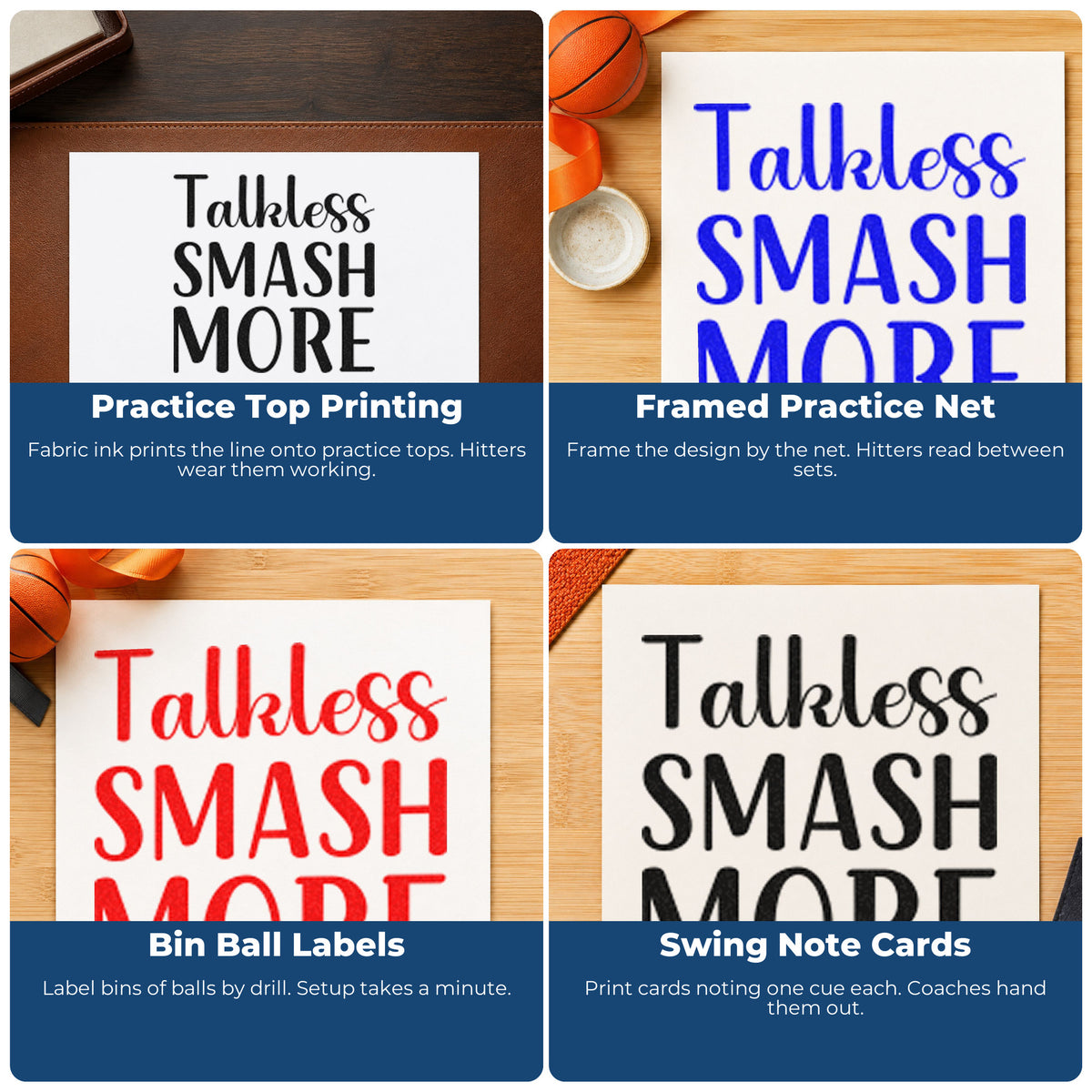 Talkless
SMASH
MORE

Practice Top Printing

Fabric ink prints the line onto practice tops. Hitters wear them working.

Talkless
SMASH
MORE

Framed Practice Net

Frame the design by the net. Hitters read between sets.

Talkless
SMASH
MORE

Bin Ball Labels

Label bins of balls by drill. Setup takes a minute.

Talkless
SMASH
MORE

Swing Note Cards

Print cards noting one cue each. Coaches hand them out.