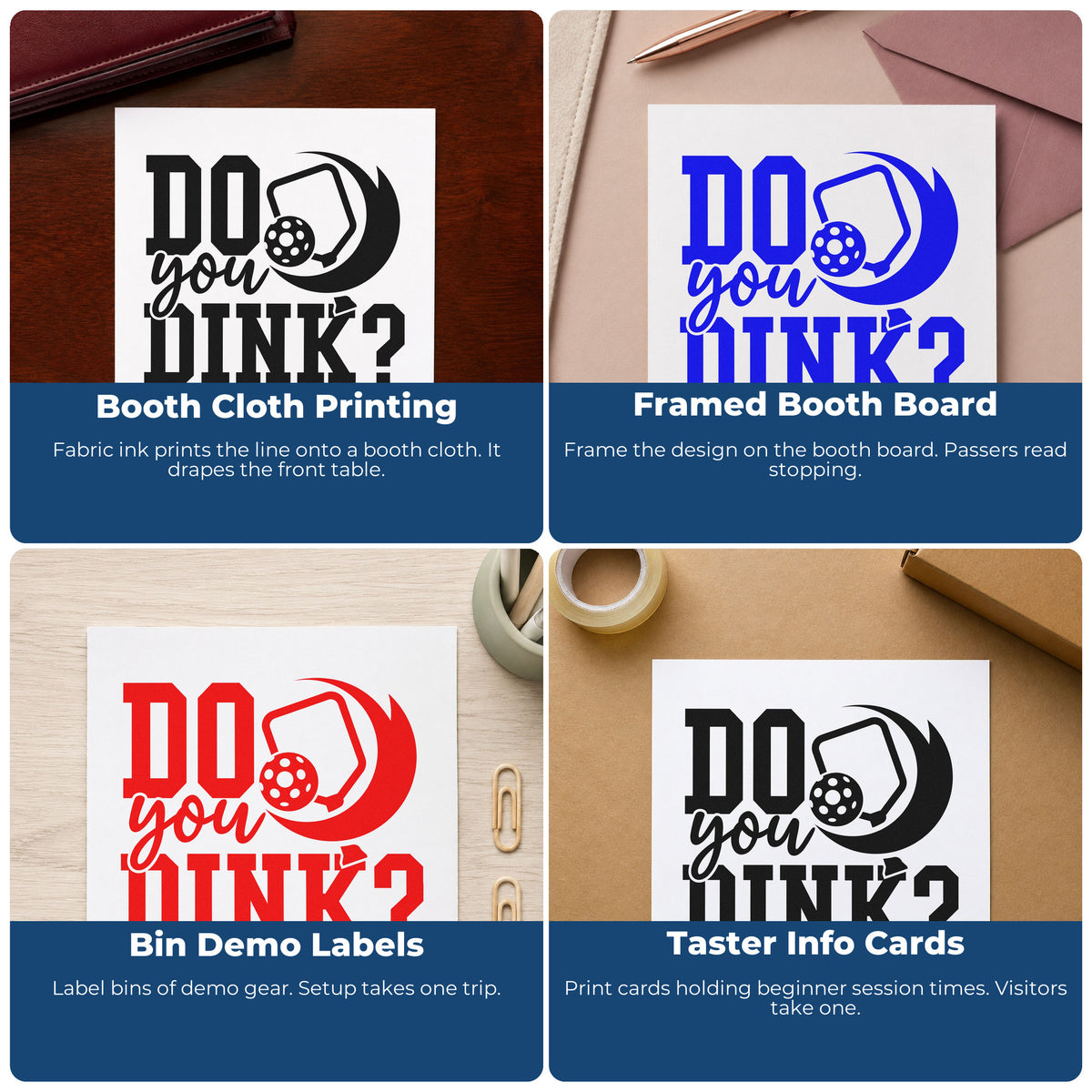 DO you DINK?

Booth Cloth Printing

Fabric ink prints the line onto a booth cloth. It drapes the front table.

DO you DINK?

Framed Booth Board

Frame the design on the booth board. Passers read stopping.

DO you DINK?

Bin Demo Labels

Label bins of demo gear. Setup takes one trip.

DO you DINK?

Taster Info Cards

Print cards holding beginner session times. Visitors take one.