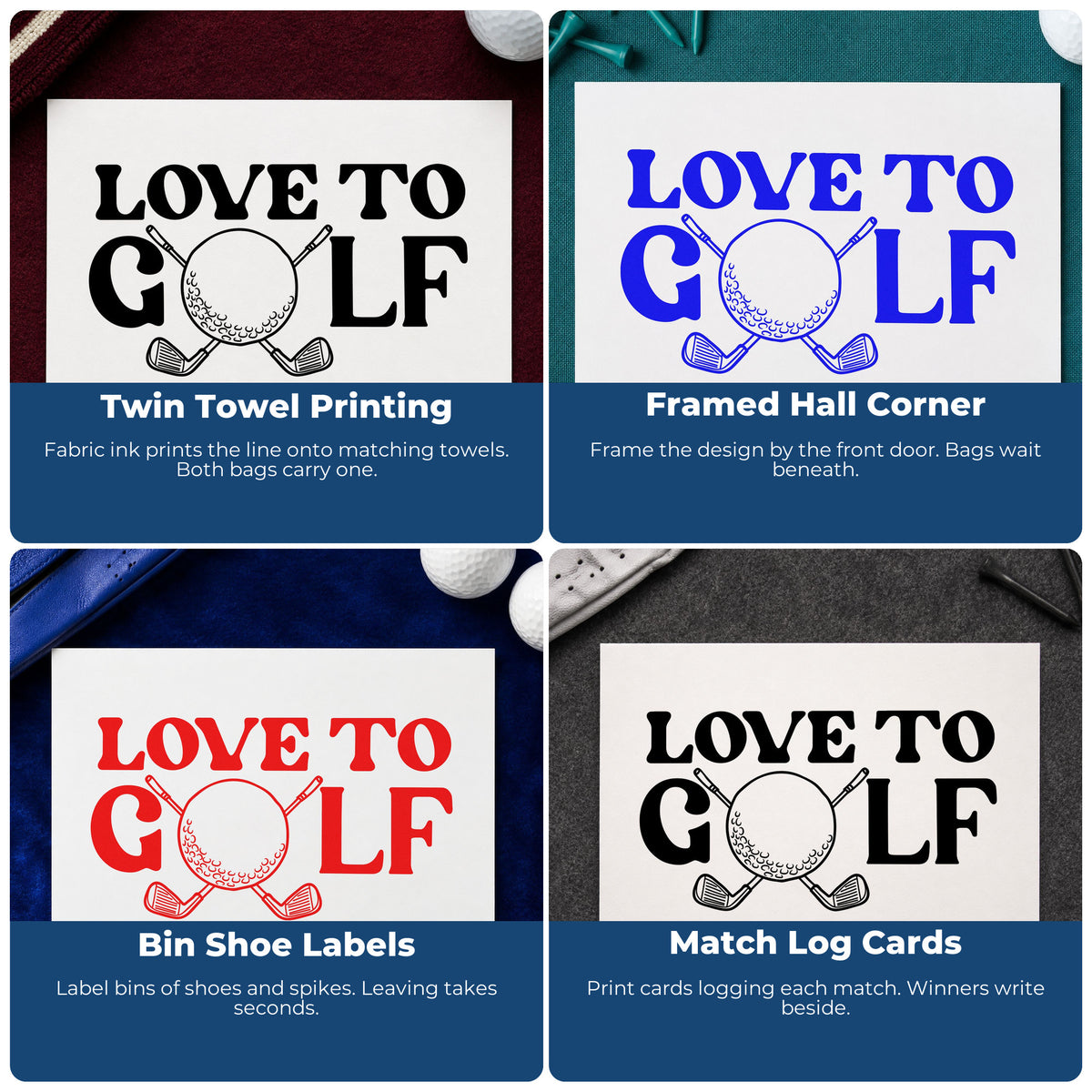 LOVE TO GOLF

Twin Towel Printing

Fabric ink prints the line onto matching towels. Both bags carry one.

LOVE TO GOLF

Framed Hall Corner

Frame the design by the front door. Bags wait beneath.

LOVE TO GOLF

Bin Shoe Labels

Label bins of shoes and spikes. Leaving takes seconds.

LOVE TO GOLF

Match Log Cards

Print cards logging each match. Winners write beside.