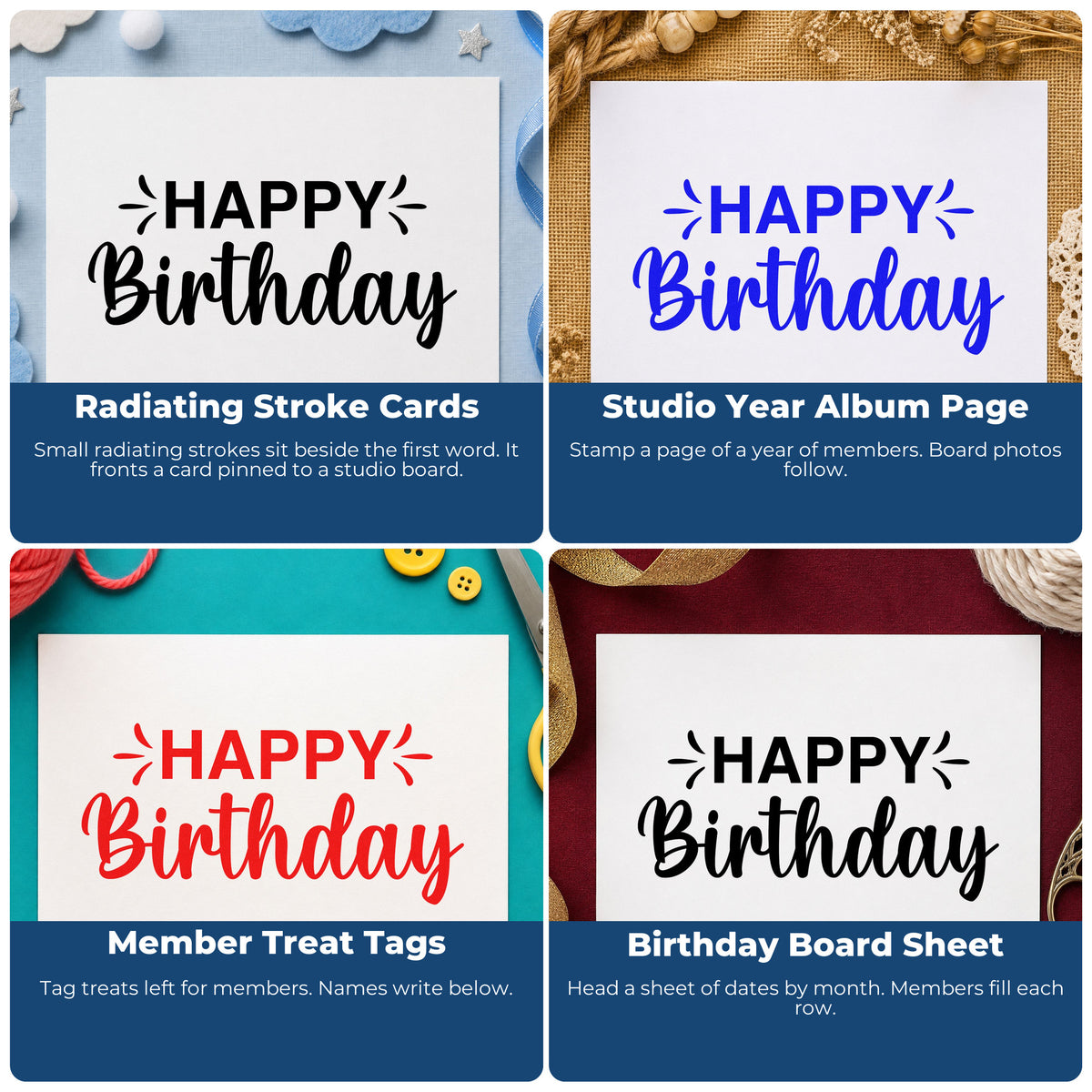 HAPPY
Birthday

Radiating Stroke Cards

Small radiating strokes sit beside the first word. It fronts a card pinned to a studio board.

HAPPY
Birthday

Studio Year Album Page

Stamp a page of a year of members. Board photos follow.

HAPPY
Birthday

Member Treat Tags

Tag treats left for members. Names write below.

HAPPY
Birthday

Birthday Board Sheet

Head a sheet of dates by month. Members fill each row.