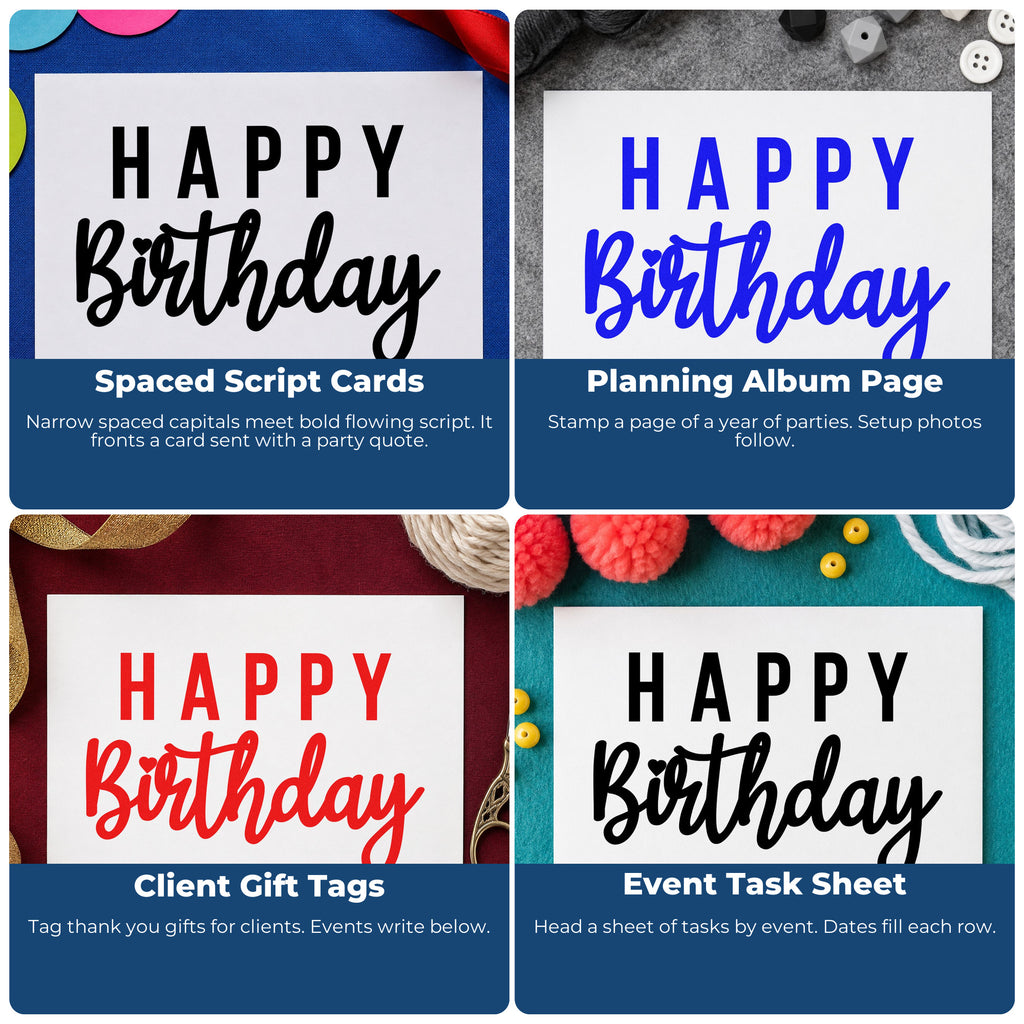 HAPPY
Birthday

Spaced Script Cards

Narrow spaced capitals meet bold flowing script. It fronts a card sent with a party quote.

HAPPY
Birthday

Planning Album Page

Stamp a page of a year of parties. Setup photos follow.

HAPPY
Birthday

Client Gift Tags

Tag thank you gifts for clients. Events write below.

HAPPY
Birthday

Event Task Sheet

Head a sheet of tasks by event. Dates fill each row.