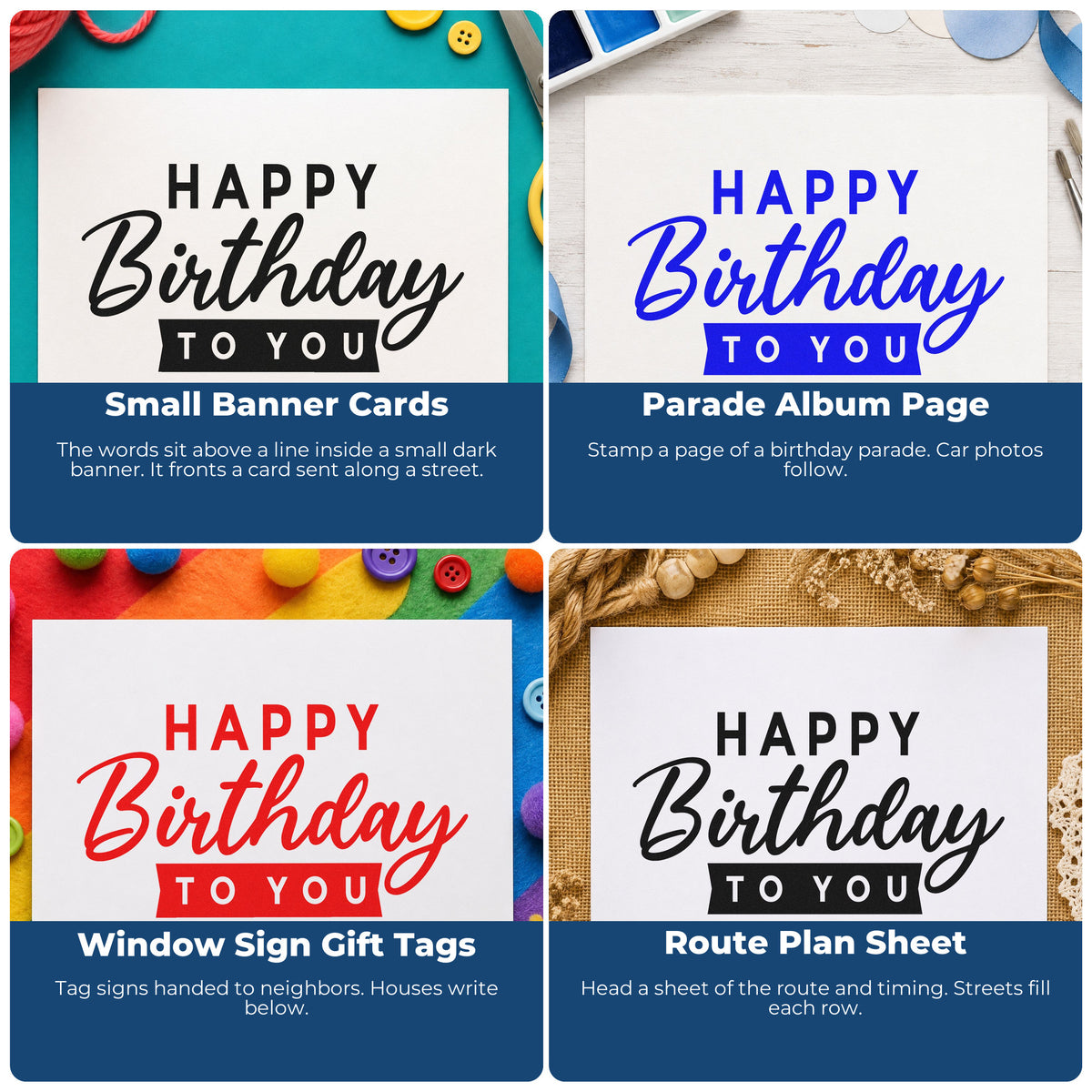 HAPPY
Birthday
TO YOU

Small Banner Cards

The words sit above a line inside a small dark banner. It fronts a card sent along a street.

HAPPY
Birthday
TO YOU

Parade Album Page

Stamp a page of a birthday parade. Car photos follow.

HAPPY
Birthday
TO YOU

Window Sign Gift Tags

Tag signs handed to neighbors. Houses write below.

HAPPY
Birthday
TO YOU

Route Plan Sheet

Head a sheet of the route and timing. Streets fill each row.