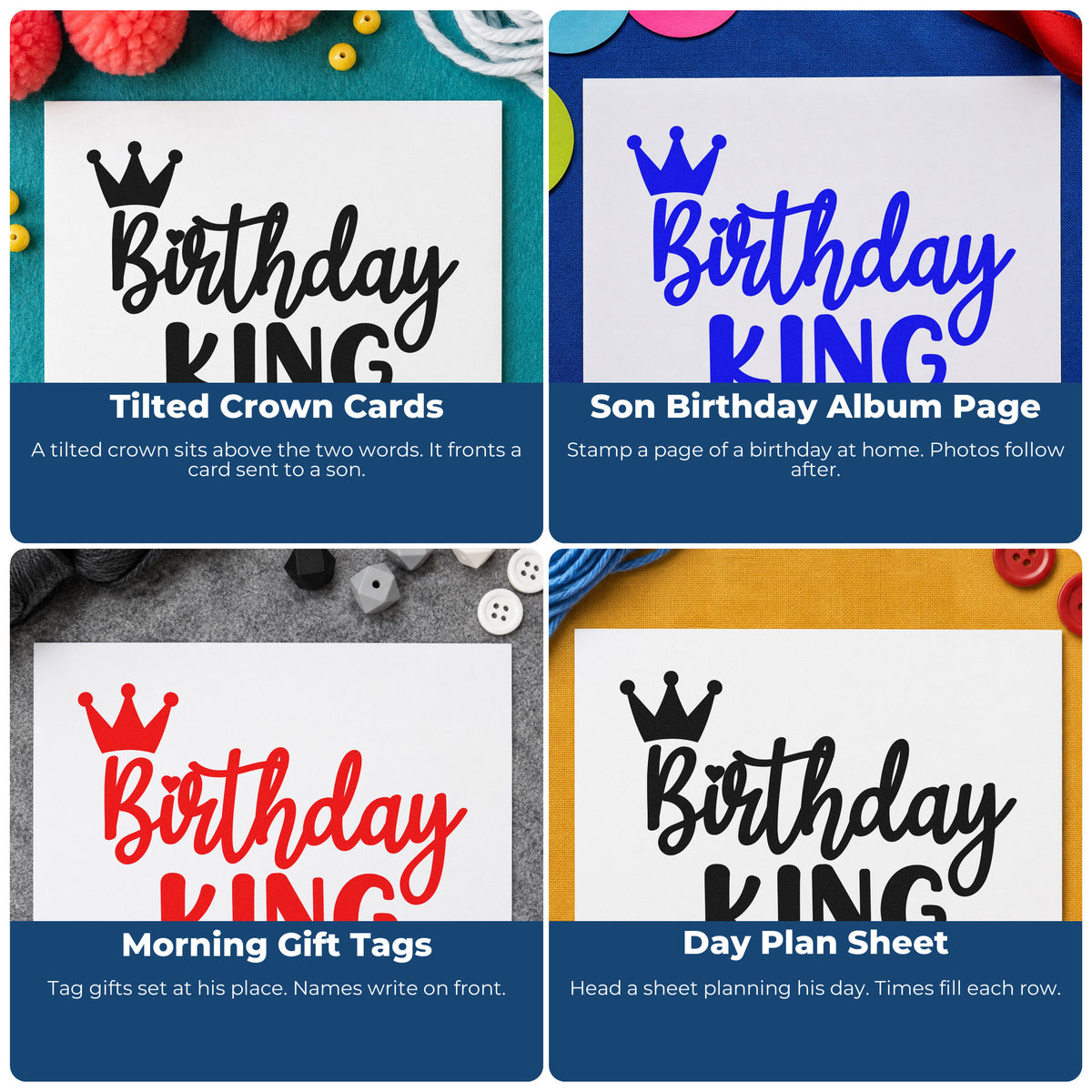 Birthday
KING

Tilted Crown Cards

A tilted crown sits above the two words. It fronts a card sent to a son.

Birthday
KING

Son Birthday Album Page

Stamp a page of a birthday at home. Photos follow after.

Birthday
KING

Morning Gift Tags

Tag gifts set at his place. Names write on front.

Birthday
KING

Day Plan Sheet

Head a sheet planning his day. Times fill each row.