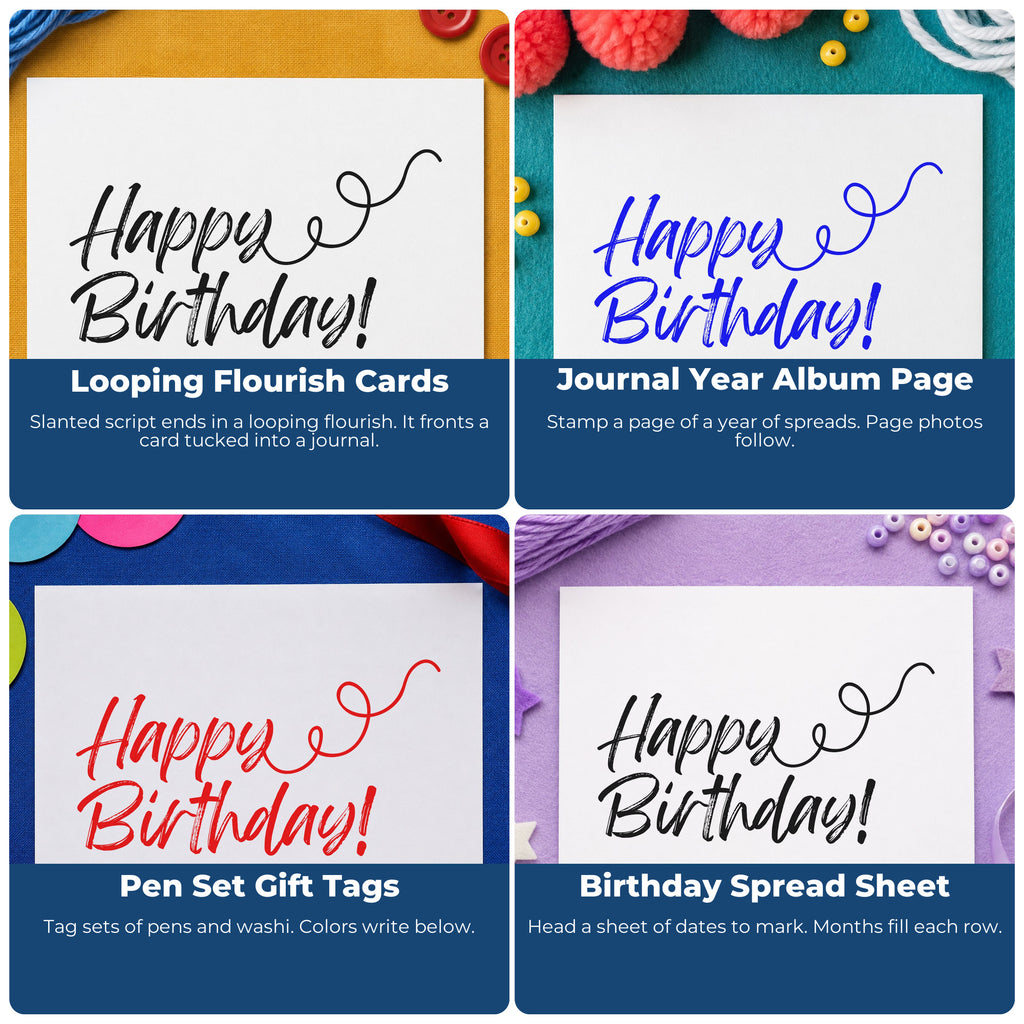 Happy Birthday!

Looping Flourish Cards

Slanted script ends in a looping flourish. It fronts a card tucked into a journal.

Happy Birthday!

Journal Year Album Page

Stamp a page of a year of spreads. Page photos follow.

Happy Birthday!

Pen Set Gift Tags

Tag sets of pens and washi. Colors write below.

Happy Birthday!

Birthday Spread Sheet

Head a sheet of dates to mark. Months fill each row.