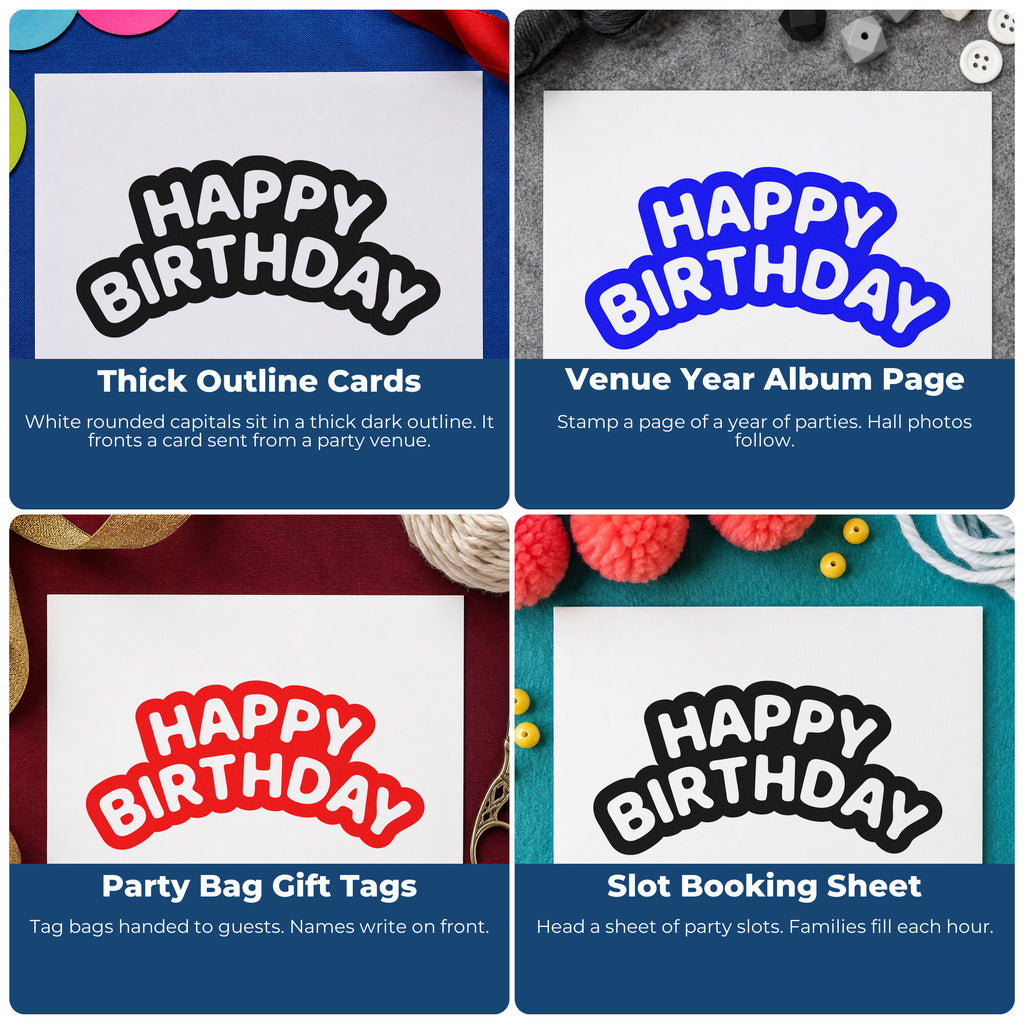 HAPPY BIRTHDAY

Thick Outline Cards

White rounded capitals sit in a thick dark outline. It fronts a card sent from a party venue.

HAPPY BIRTHDAY

Venue Year Album Page

Stamp a page of a year of parties. Hall photos follow.

HAPPY BIRTHDAY

Party Bag Gift Tags

Tag bags handed to guests. Names write on front.

HAPPY BIRTHDAY

Slot Booking Sheet

Head a sheet of party slots. Families fill each hour.