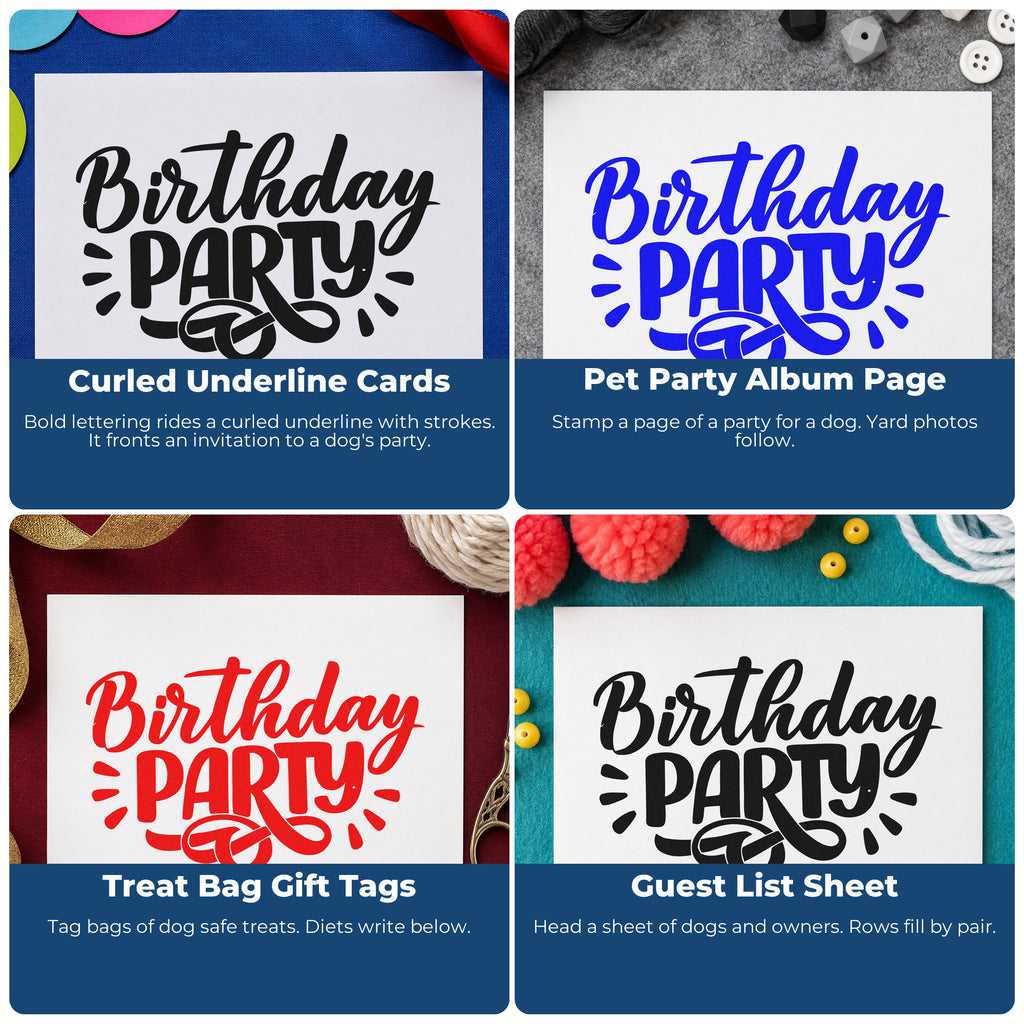 Birthday PARTY

Curled Underline Cards

Bold lettering rides a curled underline with strokes. It fronts an invitation to a dog's party.

Birthday PARTY

Pet Party Album Page

Stamp a page of a party for a dog. Yard photos follow.

Birthday PARTY

Treat Bag Gift Tags

Tag bags of dog safe treats. Diets write below.

Birthday PARTY

Guest List Sheet

Head a sheet of dogs and owners. Rows fill by pair.