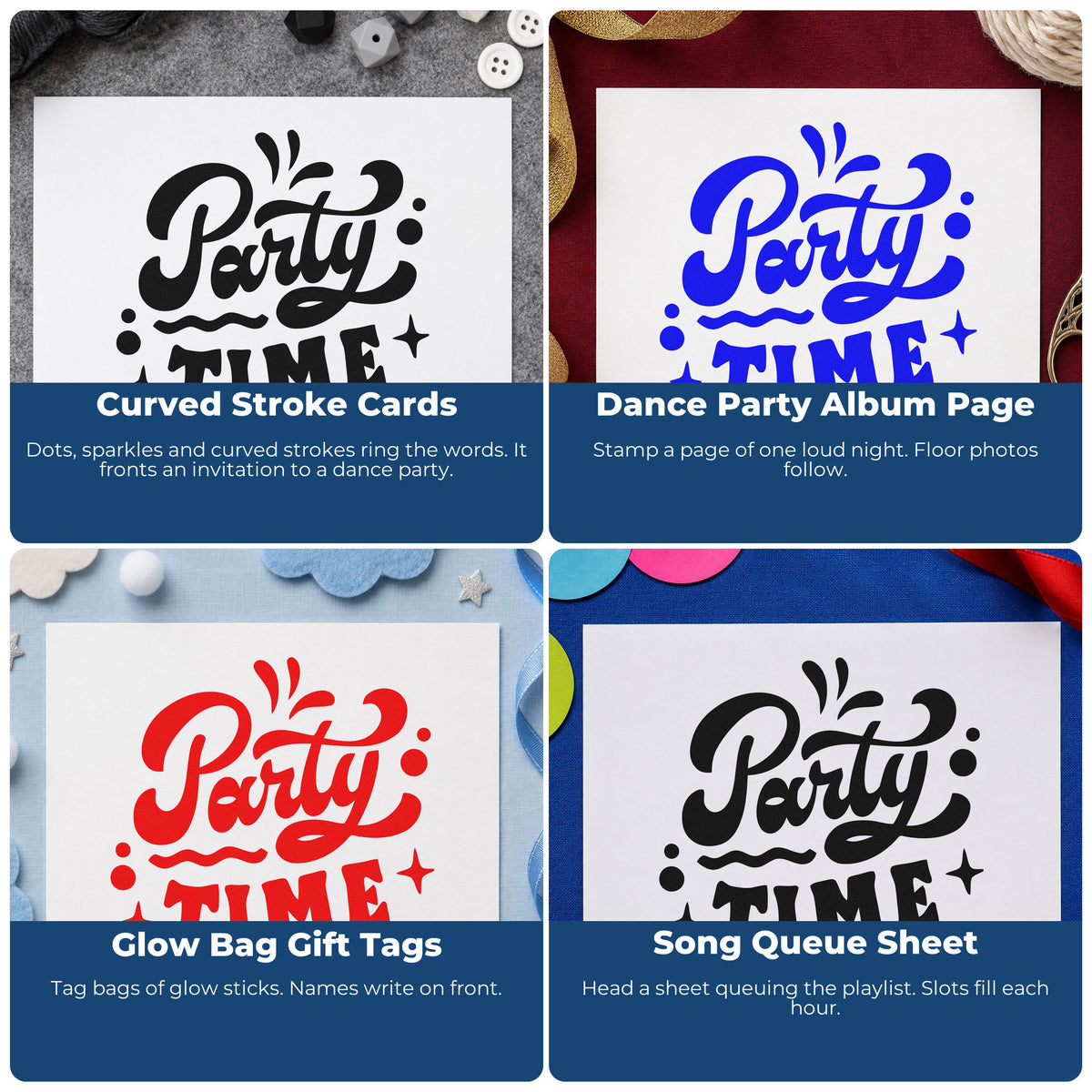 Party
TIME

Curved Stroke Cards

Dots, sparkles and curved strokes ring the words. It fronts an invitation to a dance party.

Party
TIME

Dance Party Album Page

Stamp a page of one loud night. Floor photos follow.

Party
TIME

Glow Bag Gift Tags

Tag bags of glow sticks. Names write on front.

Party
TIME

Song Queue Sheet

Head a sheet queuing the playlist. Slots fill each hour.