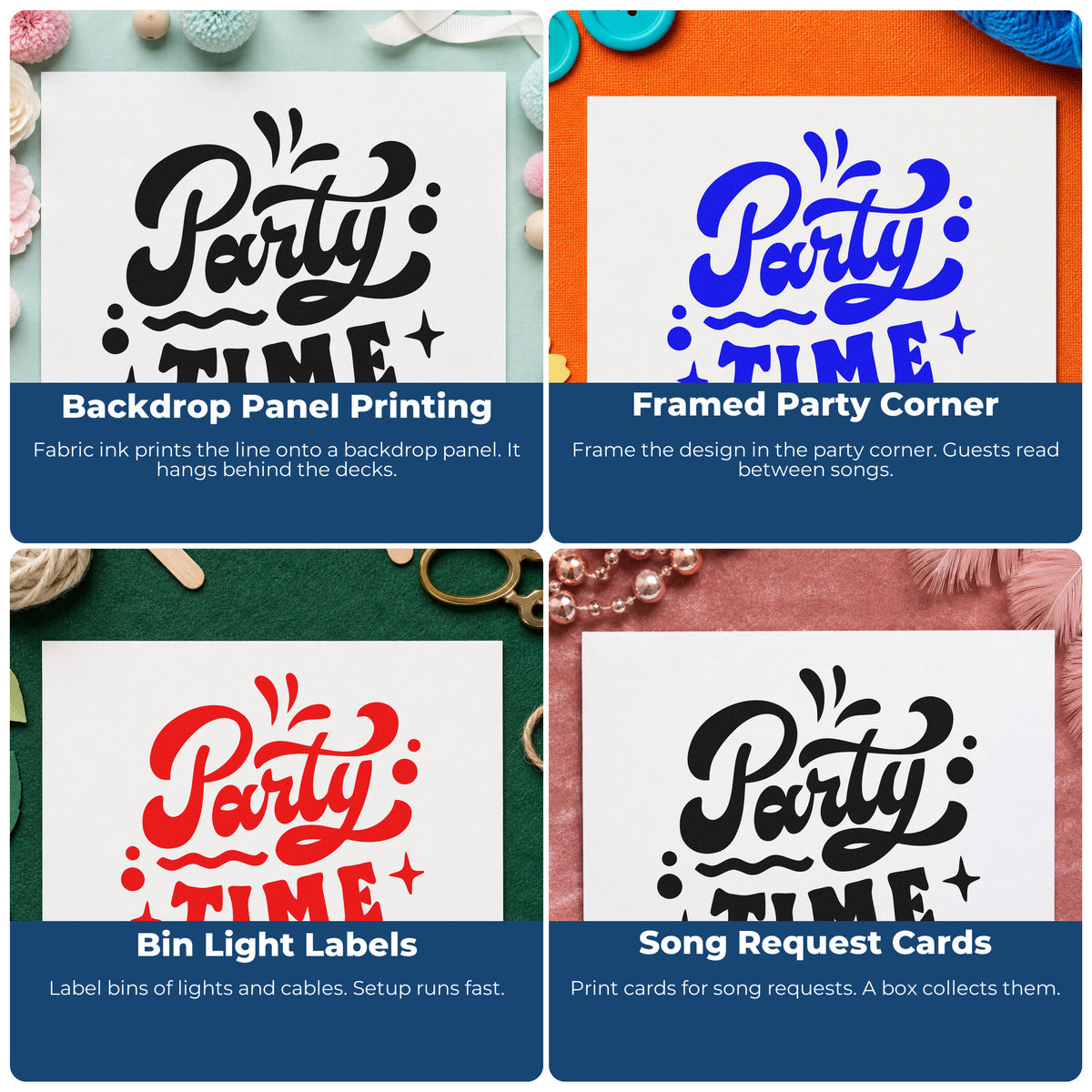 Party
TIME

Backdrop Panel Printing

Fabric ink prints the line onto a backdrop panel. It hangs behind the decks.

Party
TIME

Framed Party Corner

Frame the design in the party corner. Guests read between songs.

Party
TIME

Bin Light Labels

Label bins of lights and cables. Setup runs fast.

Party
TIME

Song Request Cards

Print cards for song requests. A box collects them.