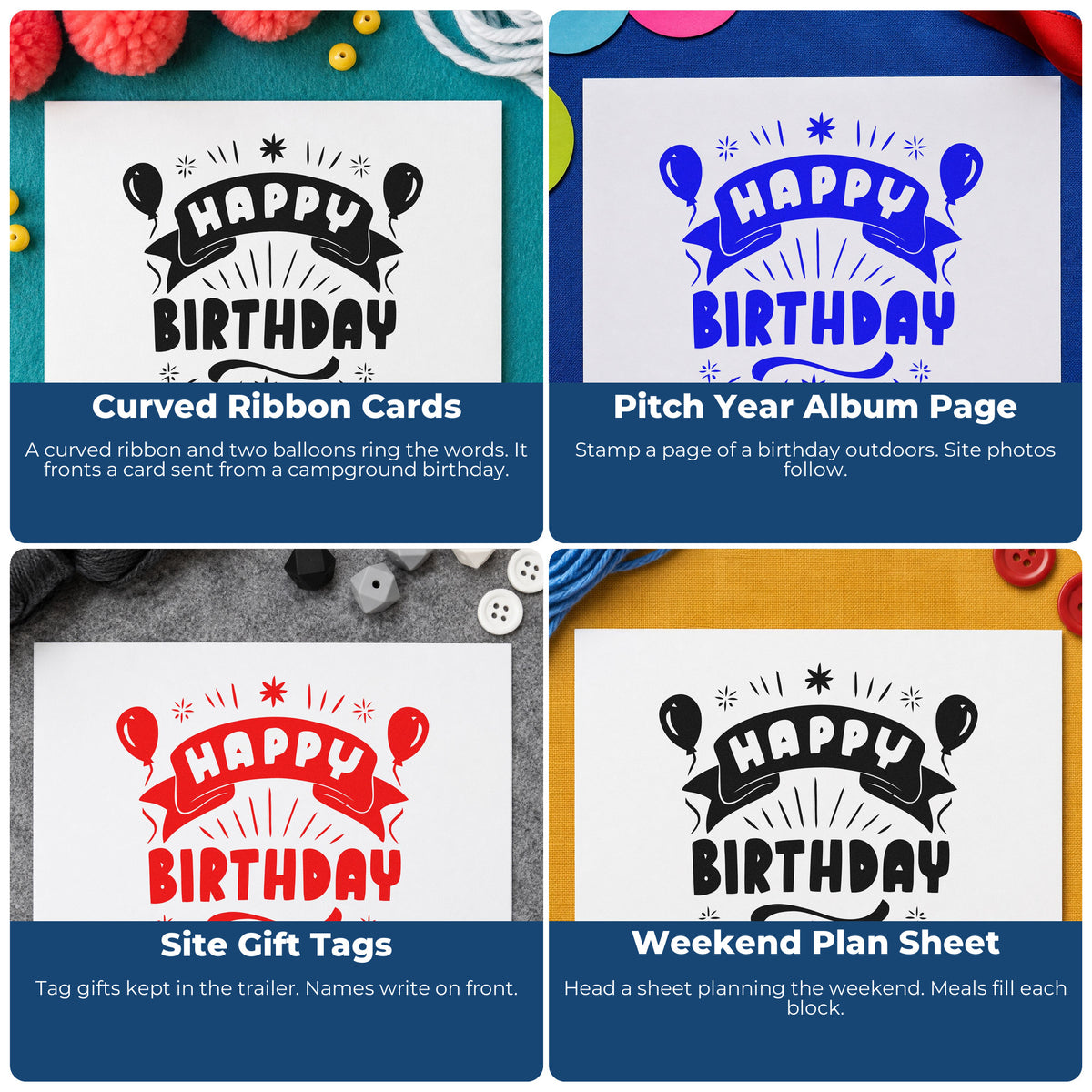 HAPPY
BIRTHDAY

Curved Ribbon Cards

A curved ribbon and two balloons ring the words. It fronts a card sent from a campground birthday.

HAPPY
BIRTHDAY

Pitch Year Album Page

Stamp a page of a birthday outdoors. Site photos follow.

HAPPY
BIRTHDAY

Site Gift Tags

Tag gifts kept in the trailer. Names write on front.

HAPPY
BIRTHDAY

Weekend Plan Sheet

Head a sheet planning the weekend. Meals fill each block.