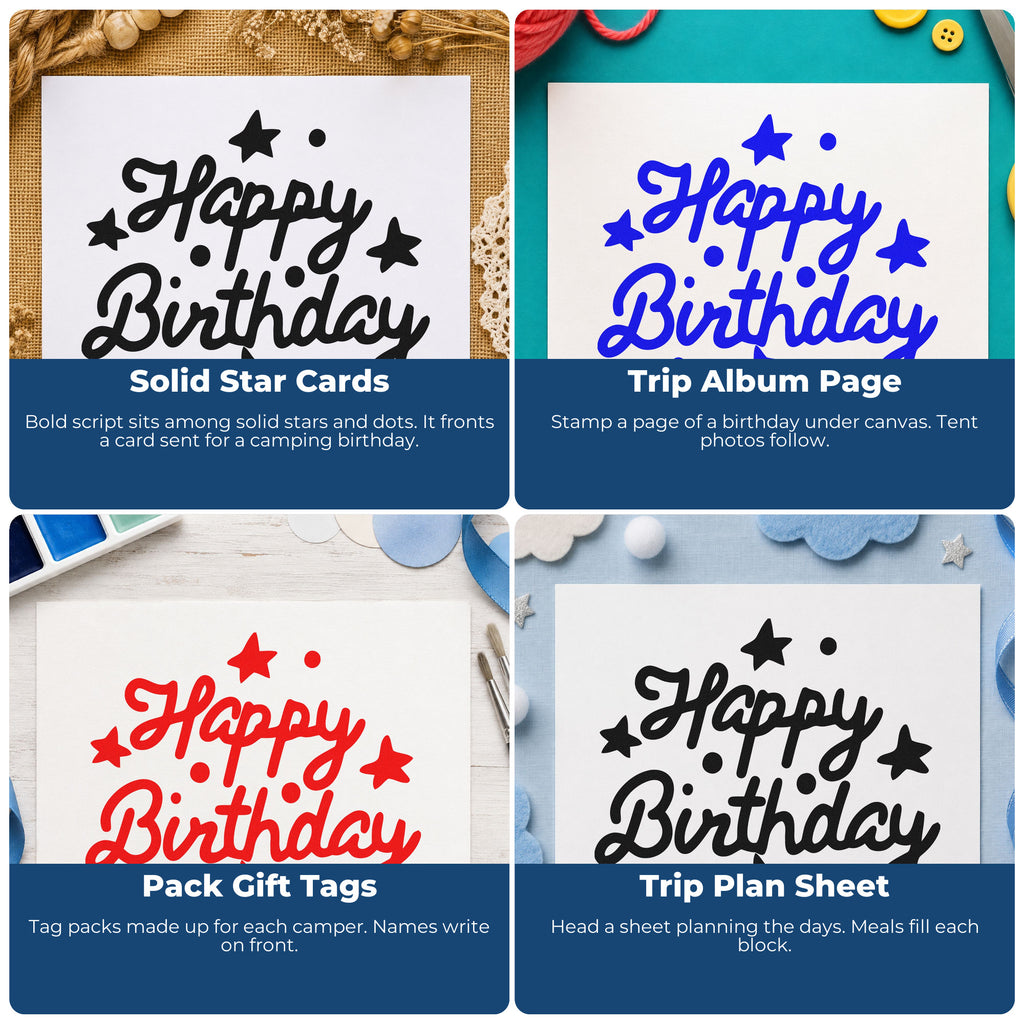 Happy Birthday

Solid Star Cards

Bold script sits among solid stars and dots. It fronts a card sent for a camping birthday.

Happy Birthday

Trip Album Page

Stamp a page of a birthday under canvas. Tent photos follow.

Happy Birthday

Pack Gift Tags

Tag packs made up for each camper. Names write on front.

Happy Birthday

Trip Plan Sheet

Head a sheet planning the days. Meals fill each block.