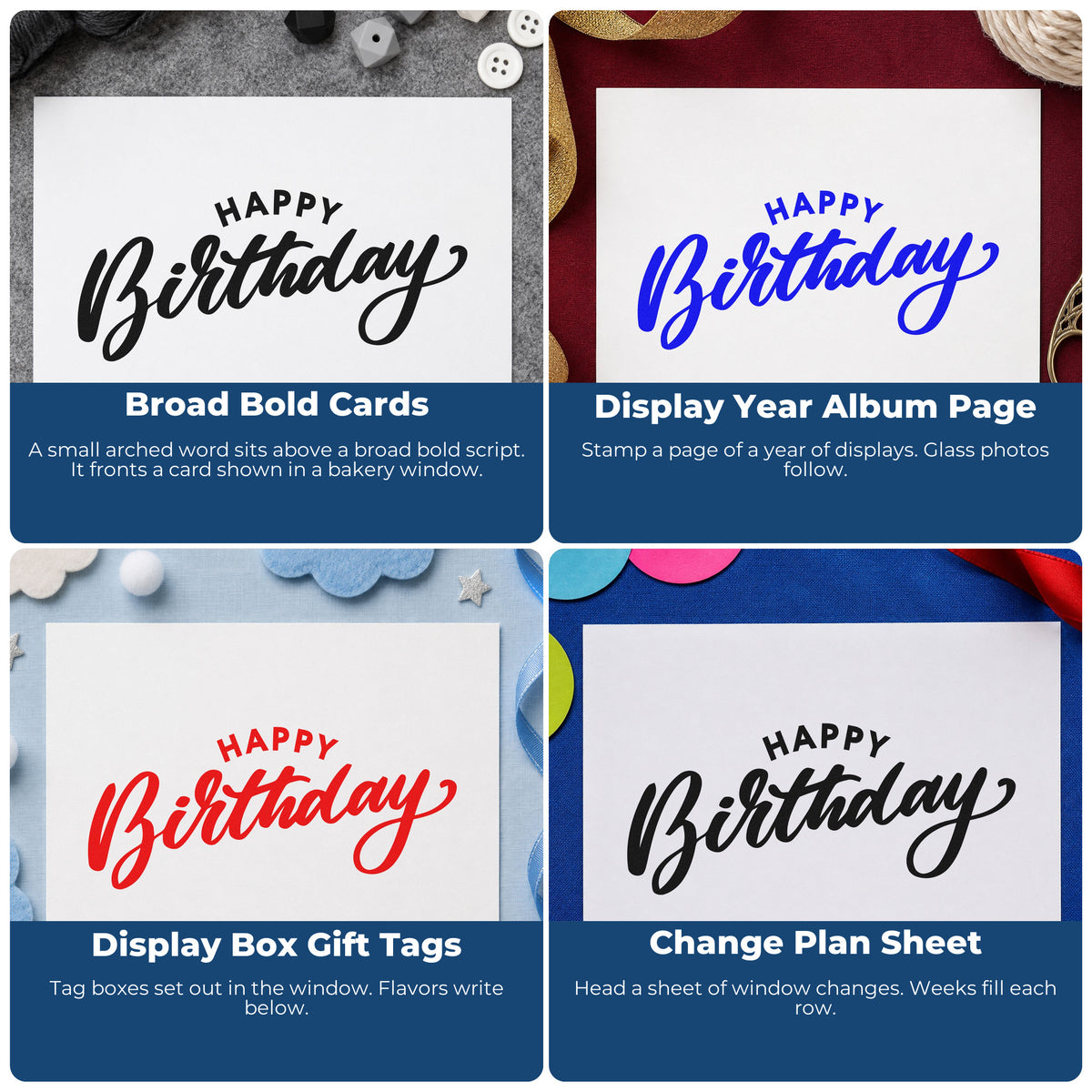 HAPPY
Birthday

Broad Bold Cards

A small arched word sits above a broad bold script. It fronts a card shown in a bakery window.

HAPPY
Birthday

Display Year Album Page

Stamp a page of a year of displays. Glass photos follow.

HAPPY
Birthday

Display Box Gift Tags

Tag boxes set out in the window. Flavors write below.

HAPPY
Birthday

Change Plan Sheet

Head a sheet of window changes. Weeks fill each row.