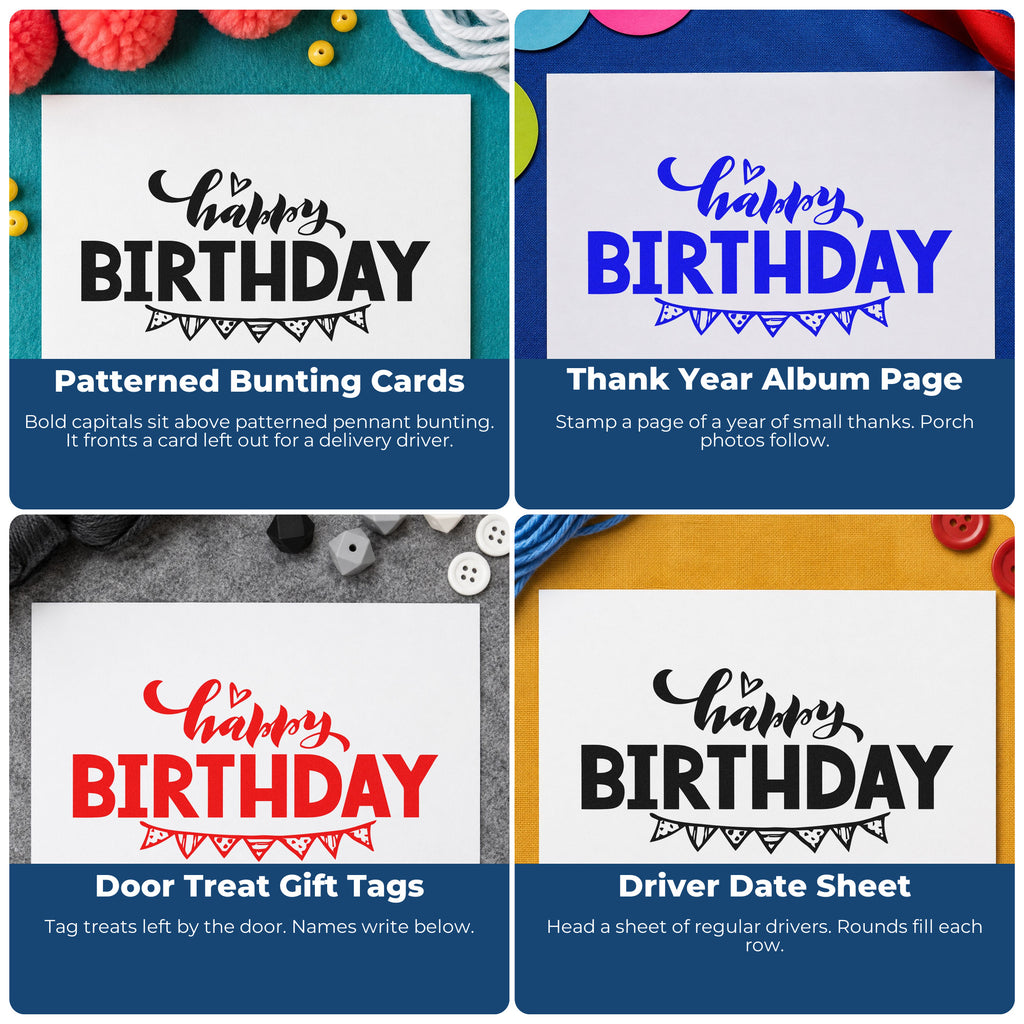 happy
BIRTHDAY

Patterned Bunting Cards

Bold capitals sit above patterned pennant bunting. It fronts a card left out for a delivery driver.

happy
BIRTHDAY

Thank Year Album Page

Stamp a page of a year of small thanks. Porch photos follow.

happy
BIRTHDAY

Door Treat Gift Tags

Tag treats left by the door. Names write below.

happy
BIRTHDAY

Driver Date Sheet

Head a sheet of regular drivers. Rounds fill each row.