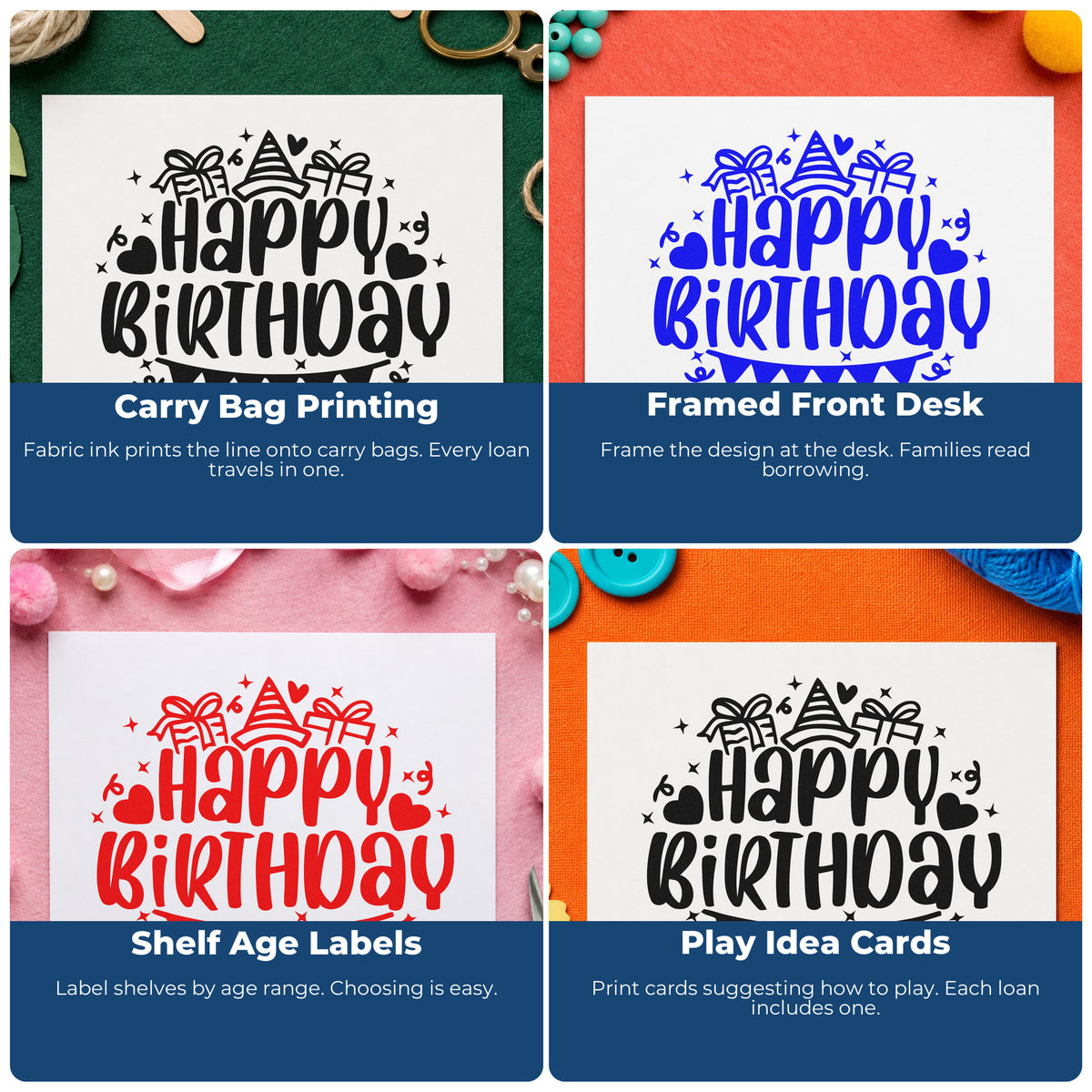 HAPPY BIRTHDAY

Carry Bag Printing

Fabric ink prints the line onto carry bags. Every loan travels in one.

HAPPY BIRTHDAY

Framed Front Desk

Frame the design at the desk. Families read borrowing.

HAPPY BIRTHDAY

Shelf Age Labels

Label shelves by age range. Choosing is easy.

HAPPY BIRTHDAY

Play Idea Cards

Print cards suggesting how to play. Each loan includes one.