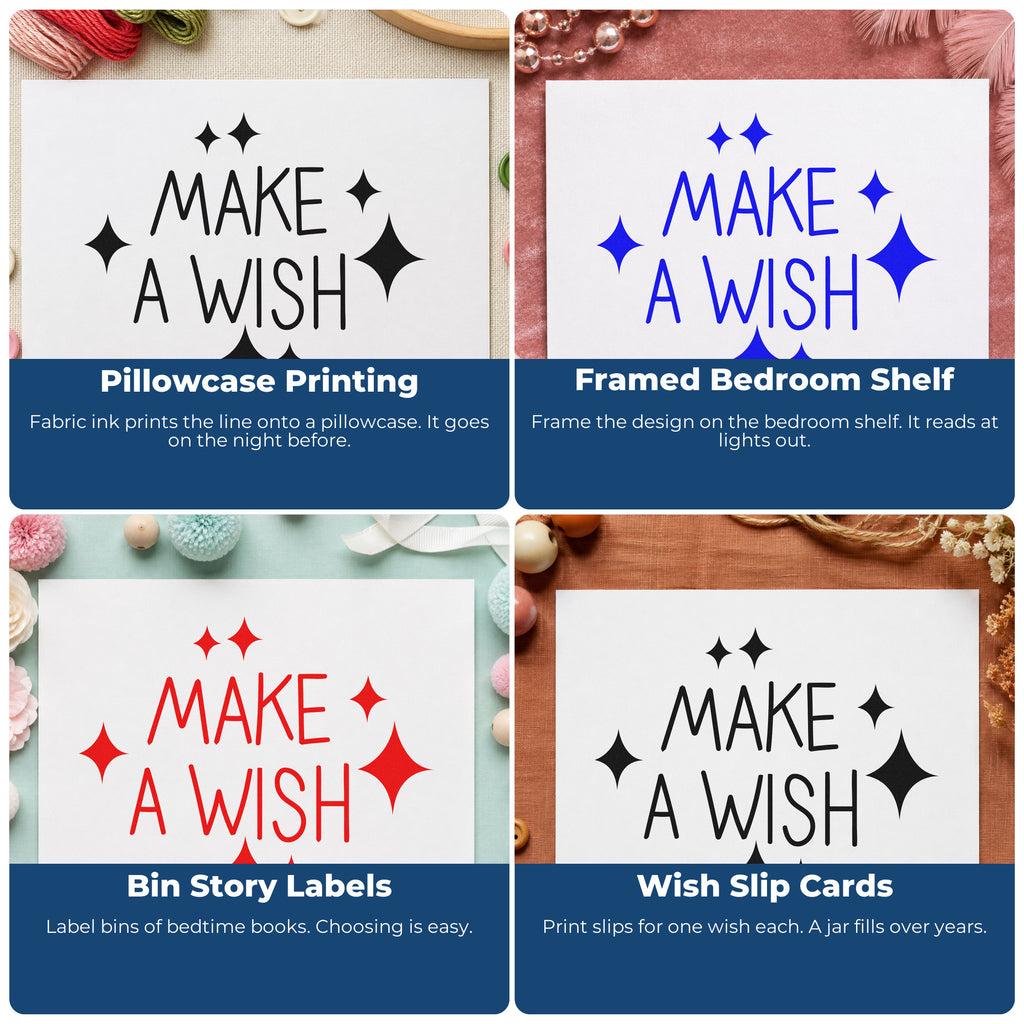 MAKE
A WISH

Pillowcase Printing

Fabric ink prints the line onto a pillowcase. It goes on the night before.

MAKE
A WISH

Framed Bedroom Shelf

Frame the design on the bedroom shelf. It reads at lights out.

MAKE
A WISH

Bin Story Labels

Label bins of bedtime books. Choosing is easy.

MAKE
A WISH

Wish Slip Cards

Print slips for one wish each. A jar fills over years.