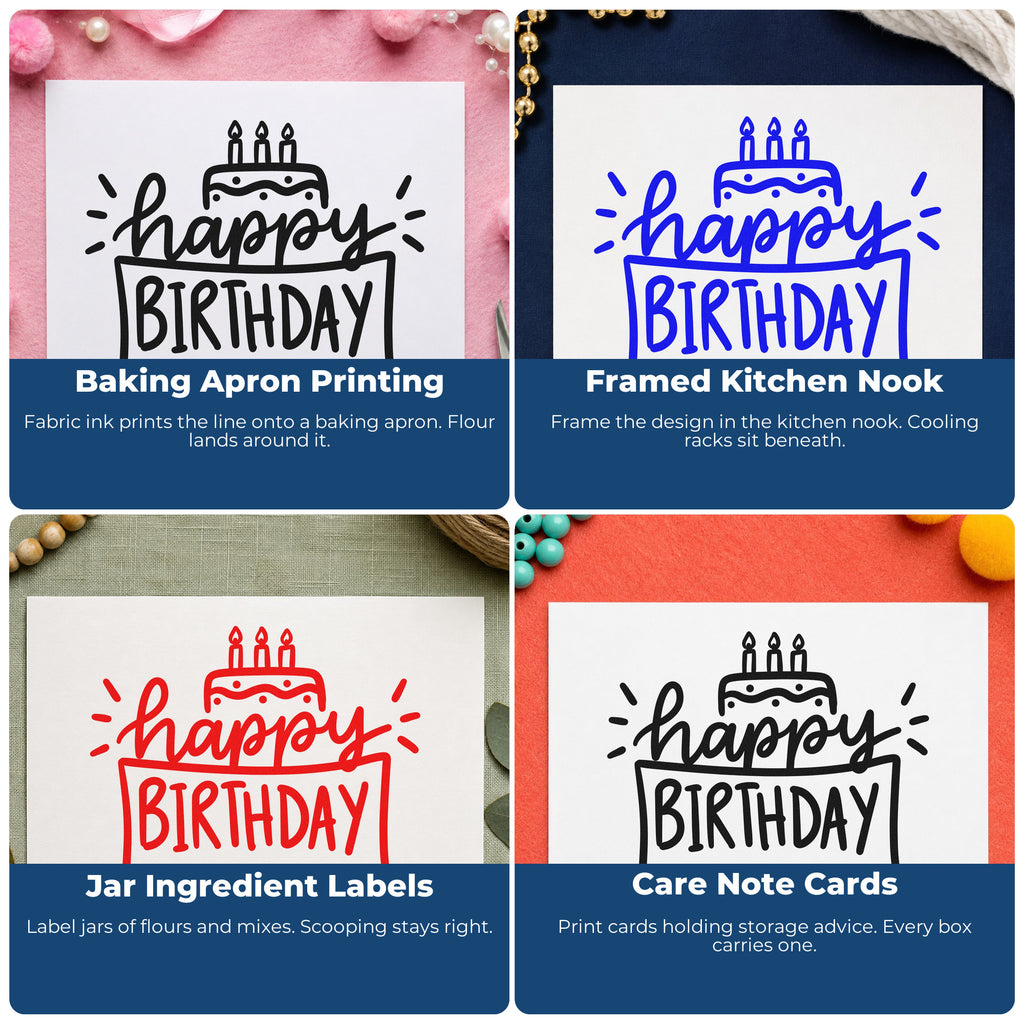 happy
BIRTHDAY

Baking Apron Printing

Fabric ink prints the line onto a baking apron. Flour lands around it.

happy
BIRTHDAY

Framed Kitchen Nook

Frame the design in the kitchen nook. Cooling racks sit beneath.

happy
BIRTHDAY

Jar Ingredient Labels

Label jars of flours and mixes. Scooping stays right.

happy
BIRTHDAY

Care Note Cards

Print cards holding storage advice. Every box carries one.