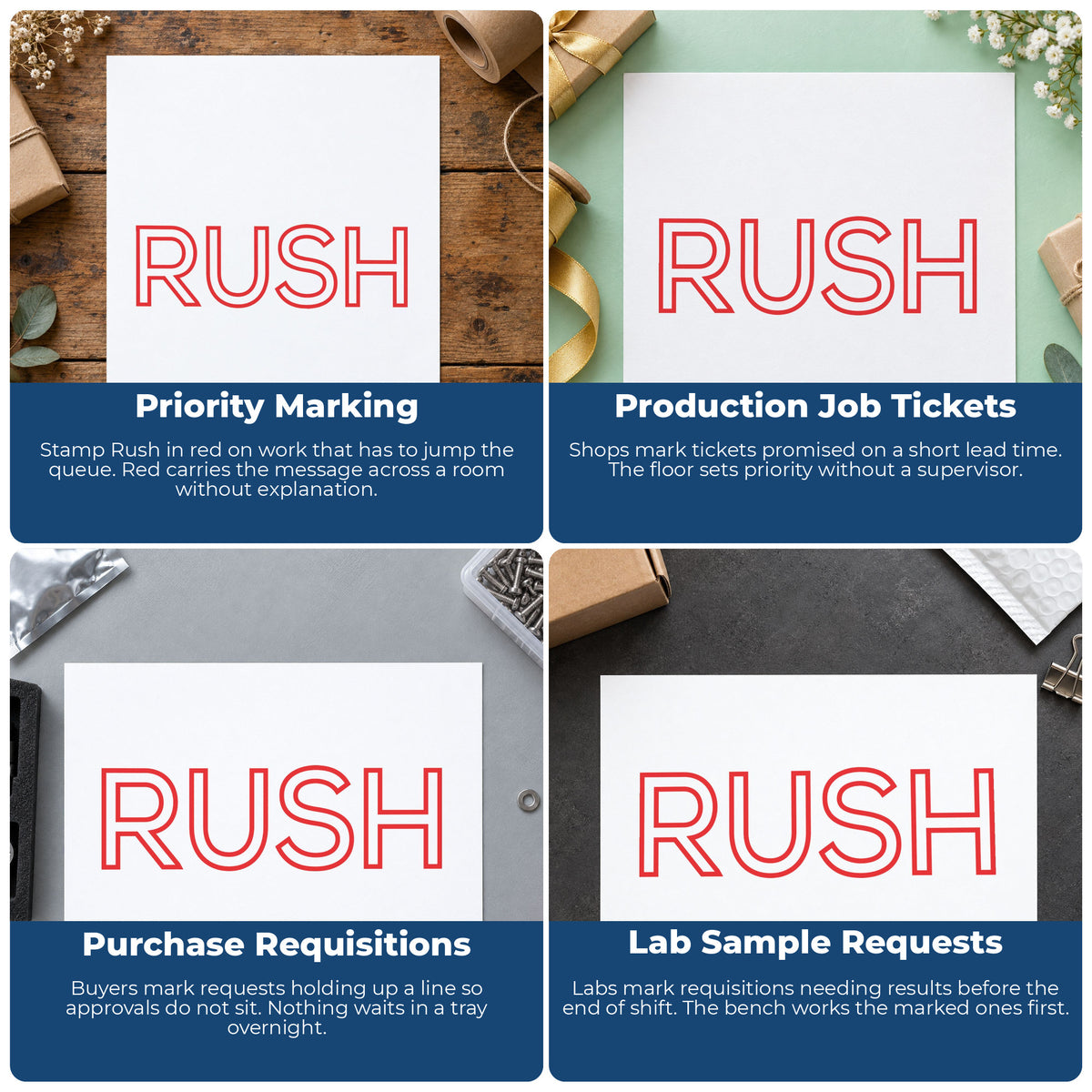 RUSH

Priority Marking

Stamp Rush in red on work that has to jump the queue. Red carries the message across a room without explanation.

RUSH

Production Job Tickets

Shops mark tickets promised on a short lead time. The floor sets priority without a supervisor.

RUSH

Purchase Requisitions

Buyers mark requests holding up a line so approvals do not sit. Nothing waits in a tray overnight.

RUSH

Lab Sample Requests

Labs mark requisitions needing results before the end of shift. The bench works the marked ones first.