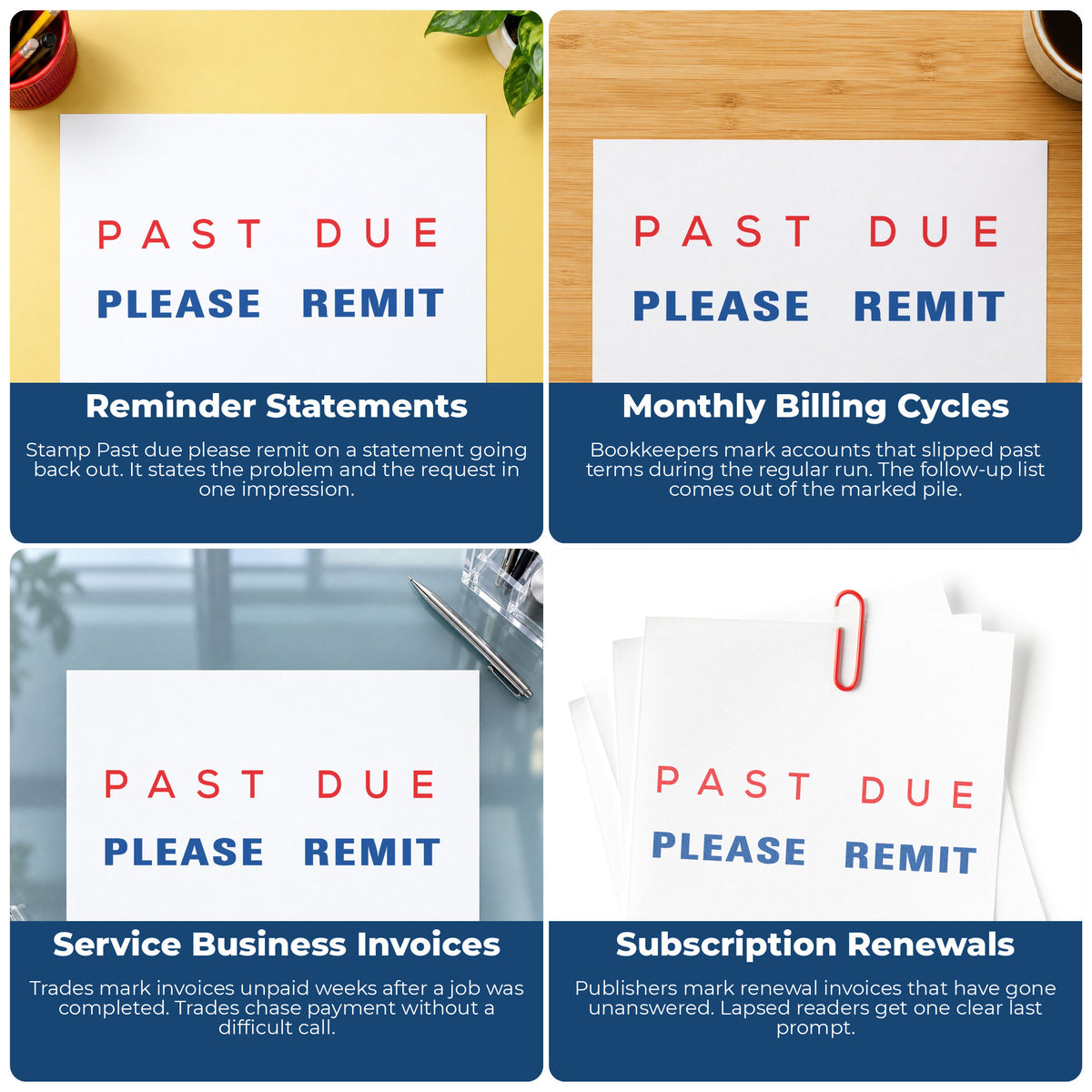 PAST DUE
PLEASE REMIT

Reminder Statements

Stamp Past due please remit on a statement going back out. It states the problem and the request in one impression.

PAST DUE
PLEASE REMIT

Monthly Billing Cycles

Bookkeepers mark accounts that slipped past terms during the regular run. The follow-up list comes out of the marked pile.

PAST DUE
PLEASE REMIT

Service Business Invoices

Trades mark invoices unpaid weeks after a job was completed. Trades chase payment without a difficult call.

PAST DUE
PLEASE REMIT

Subscription Renewals

Publishers mark renewal invoices that have gone unanswered. Lapsed readers get one clear last prompt.