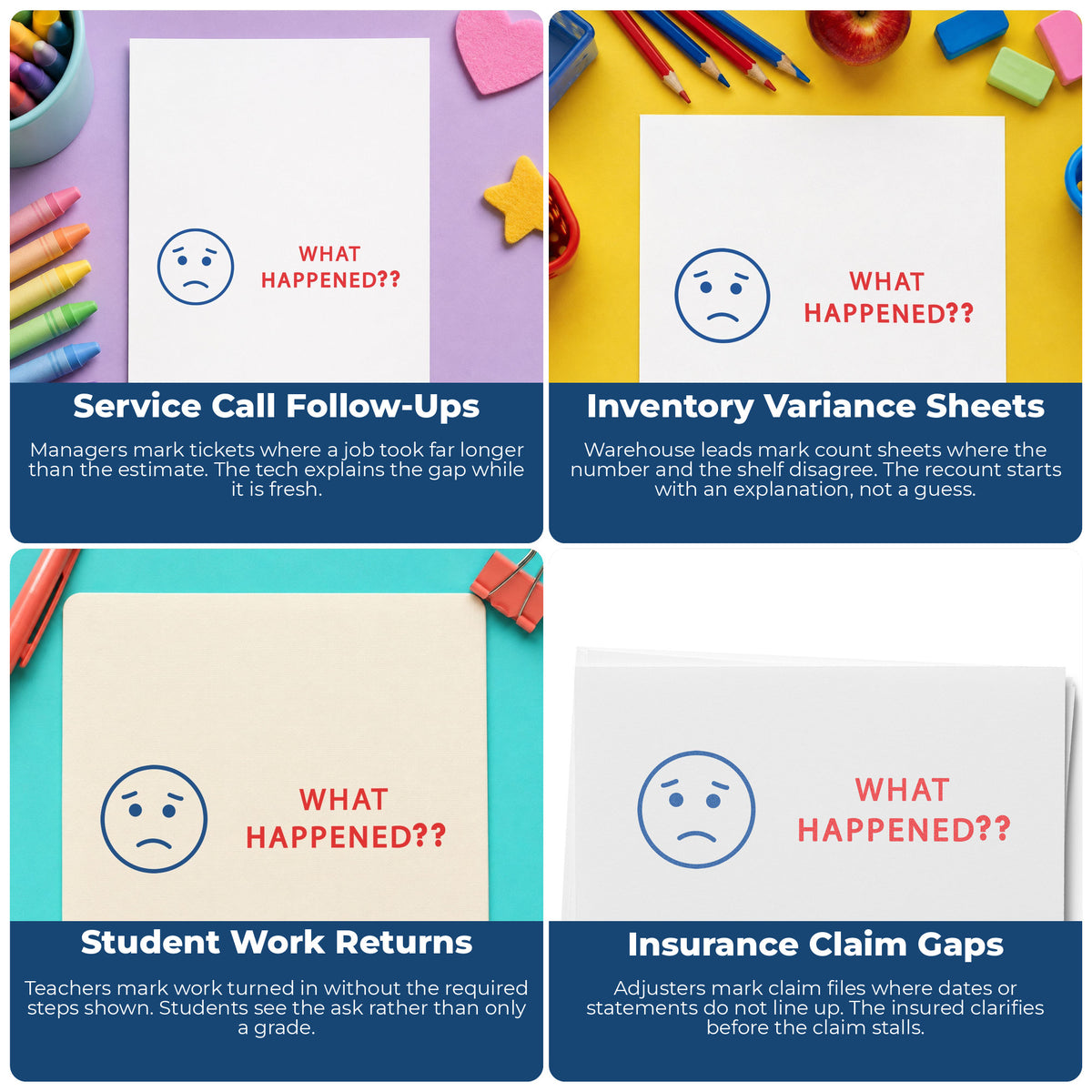 WHAT
HAPPENED??

Service Call Follow-Ups

Managers mark tickets where a job took far longer than the estimate. The tech explains the gap while it is fresh.

WHAT
HAPPENED??

Inventory Variance Sheets

Warehouse leads mark count sheets where the number and the shelf disagree. The recount starts with an explanation, not a guess.

WHAT
HAPPENED??

Student Work Returns

Teachers mark work turned in without the required steps shown. Students see the ask rather than only a grade.

WHAT
HAPPENED??

Insurance Claim Gaps

Adjusters mark claim files where dates or statements do not line up. The insured clarifies before the claim stalls.