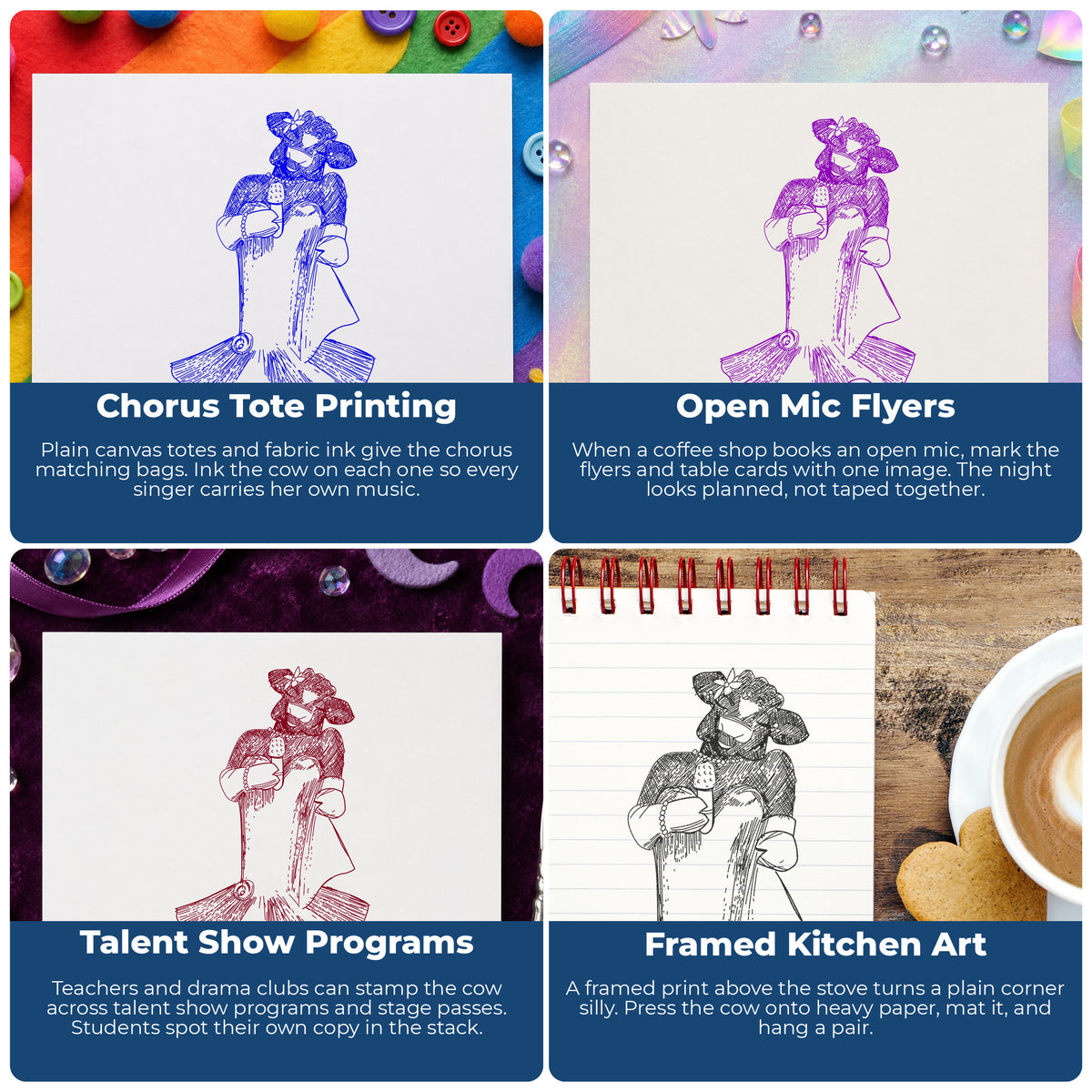 Chorus Tote Printing

Plain canvas totes and fabric ink give the chorus matching bags. Ink the cow on each one so every singer carries her own music.

Open Mic Flyers

When a coffee shop books an open mic, mark the flyers and table cards with one image. The night looks planned, not taped together.

Talent Show Programs

Teachers and drama clubs can stamp the cow across talent show programs and stage passes. Students spot their own copy in the stack.

Framed Kitchen Art

A framed print above the stove turns a plain corner silly. Press the cow onto heavy paper, mat it, and hang a pair.