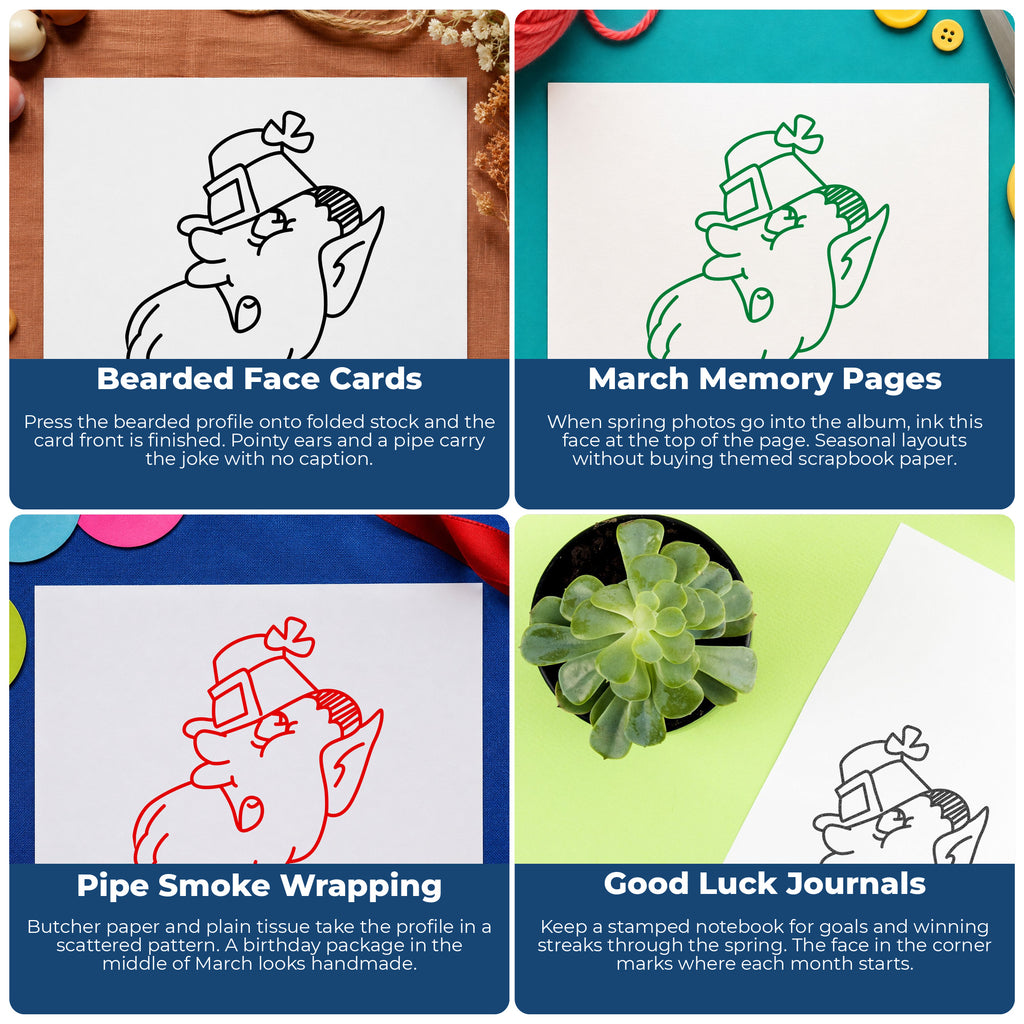 Bearded Face Cards

Press the bearded profile onto folded stock and the card front is finished. Pointy ears and a pipe carry the joke with no caption.

March Memory Pages

When spring photos go into the album, ink this face at the top of the page. Seasonal layouts without buying themed scrapbook paper.

Pipe Smoke Wrapping

Butcher paper and plain tissue take the profile in a scattered pattern. A birthday package in the middle of March looks handmade.

Good Luck Journals

Keep a stamped notebook for goals and winning streaks through the spring. The face in the corner marks where each month starts.