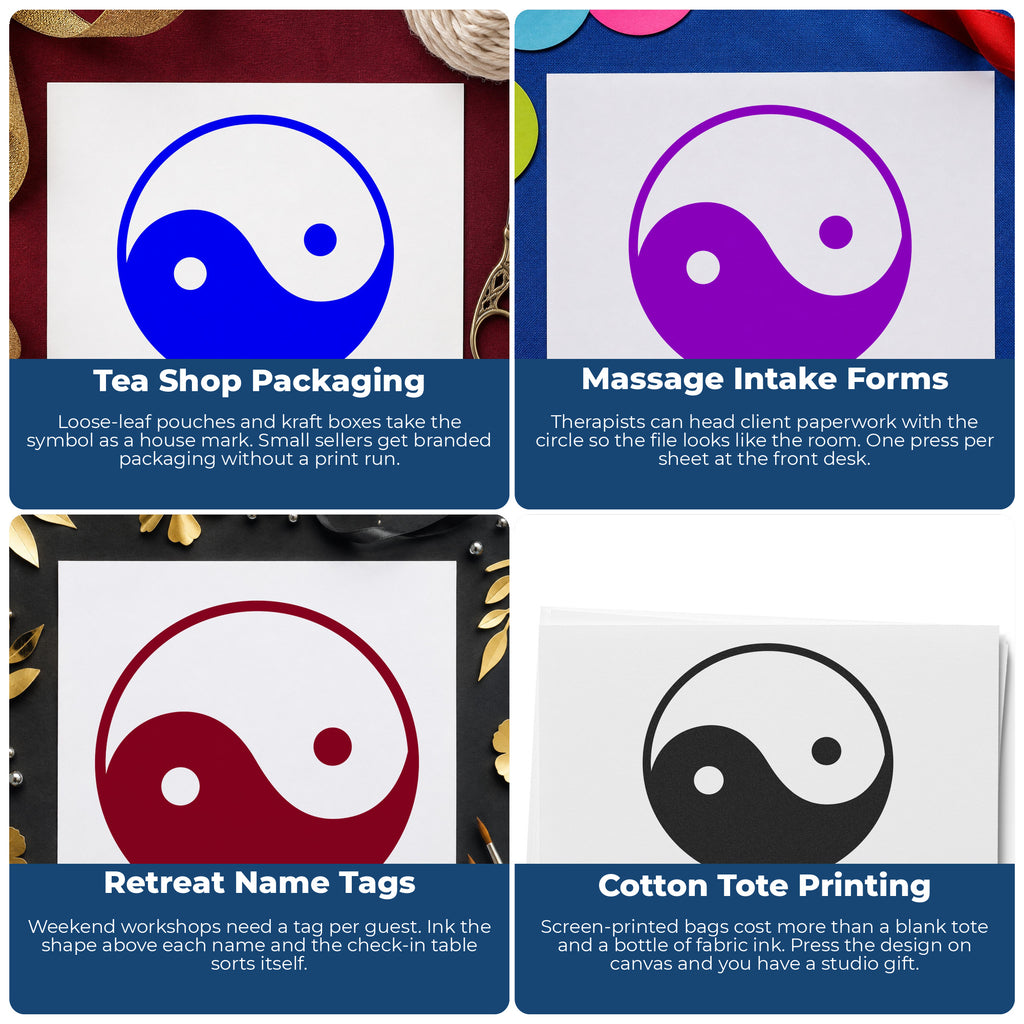 Tea Shop Packaging

Loose-leaf pouches and kraft boxes take the symbol as a house mark. Small sellers get branded packaging without a print run.

Massage Intake Forms

Therapists can head client paperwork with the circle so the file looks like the room. One press per sheet at the front desk.

Retreat Name Tags

Weekend workshops need a tag per guest. Ink the shape above each name and the check-in table sorts itself.

Cotton Tote Printing

Screen-printed bags cost more than a blank tote and a bottle of fabric ink. Press the design on canvas and you have a studio gift.