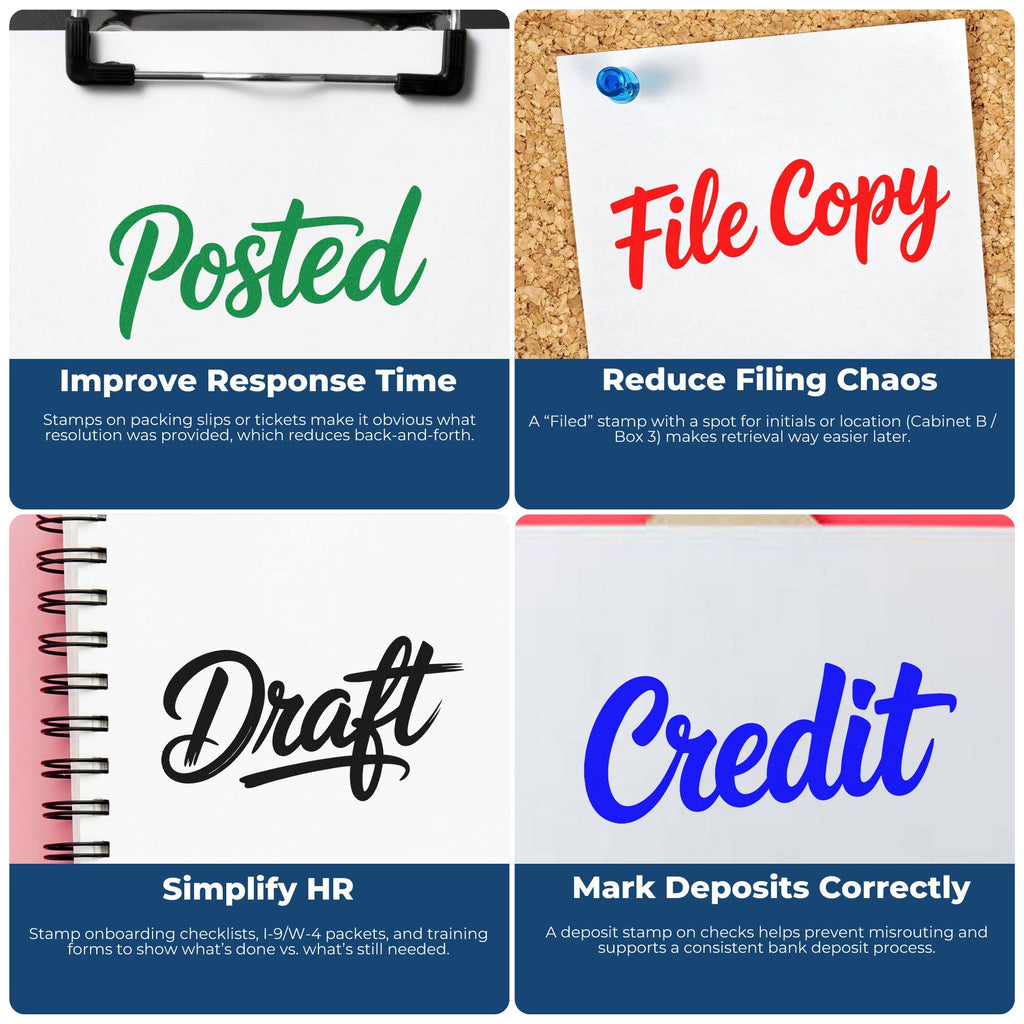 Posted

Improve Response Time

Stamps on packing slips or tickets make it obvious what resolution was provided, which reduces back-and-forth.

File Copy

Reduce Filing Chaos

A “Filed” stamp with a spot for initials or location (Cabinet B / Box 3) makes retrieval way easier later.

Draft

Simplify HR

Stamp onboarding checklists, I-9/W-4 packets, and training forms to show what’s done vs. what’s still needed.

Credit

Mark Deposits Correctly

A deposit stamp on checks helps prevent misrouting and supports a consistent bank deposit process.