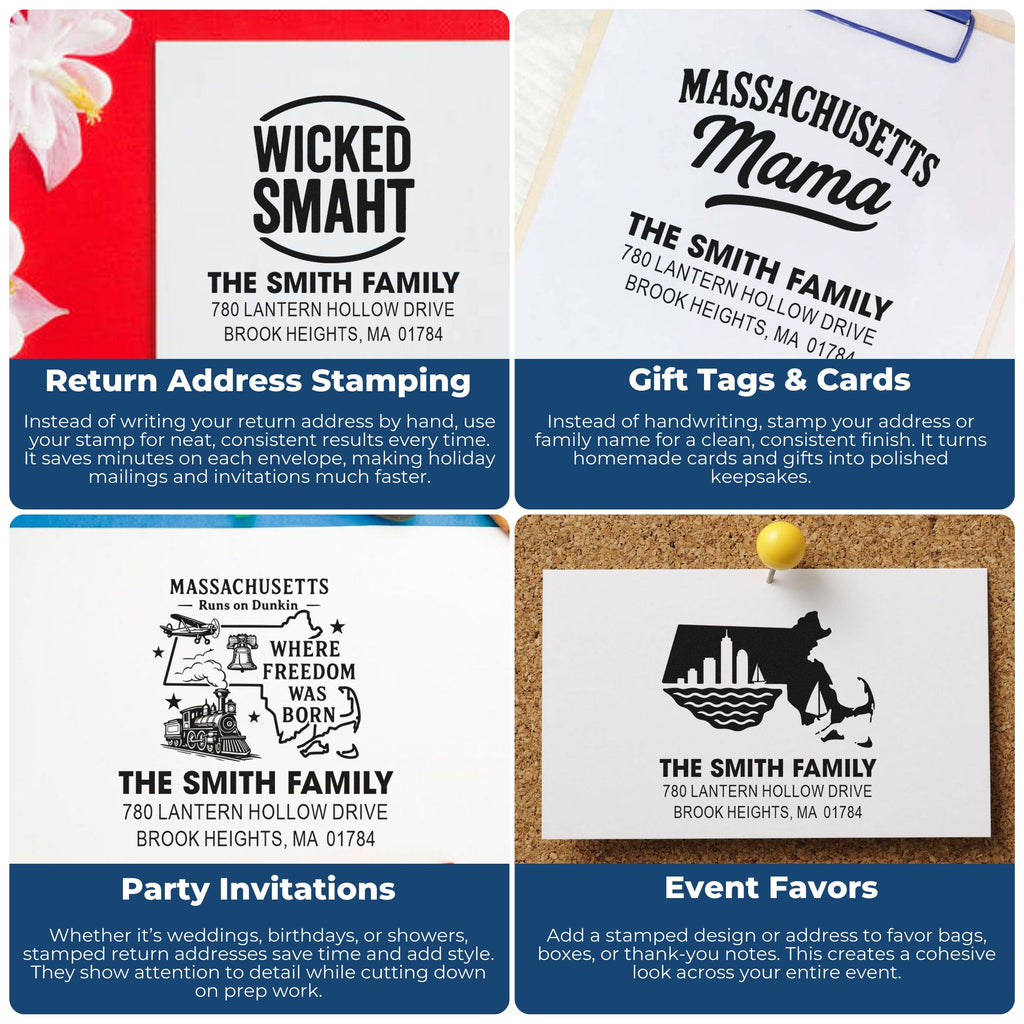 WICKED SMAHT
THE SMITH FAMILY
780 LANTERN HOLLOW DRIVE
BROOK HEIGHTS, MA 01784

Return Address Stamping

Instead of writing your return address by hand, use your stamp for neat, consistent results every time. It saves minutes on each envelope, making holiday mailings and invitations much faster.

MASSACHUSETTS
Mama
THE SMITH FAMILY
780 LANTERN HOLLOW DRIVE
BROOK HEIGHTS, MA 01784

Gift Tags & Cards

Instead of handwriting, stamp your address or family name for a clean, consistent finish. It turns homemade cards and gifts into polished keepsakes.

MASSACHUSETTS
Runs on Dunkin
WHERE FREEDOM WAS BORN
THE SMITH FAMILY
780 LANTERN HOLLOW DRIVE
BROOK HEIGHTS, MA 01784

Party Invitations

Whether it's weddings, birthdays, or showers, stamped return addresses save time and add style. They show attention to detail while cutting down on prep work.

THE SMITH FAMILY
780 LANTERN HOLLOW DRIVE
BROOK HEIGHTS, MA 01784

Event Favors

Add a stamped design or address to favor bags, boxes, or thank-you notes. This creates a cohesive look across your entire event.