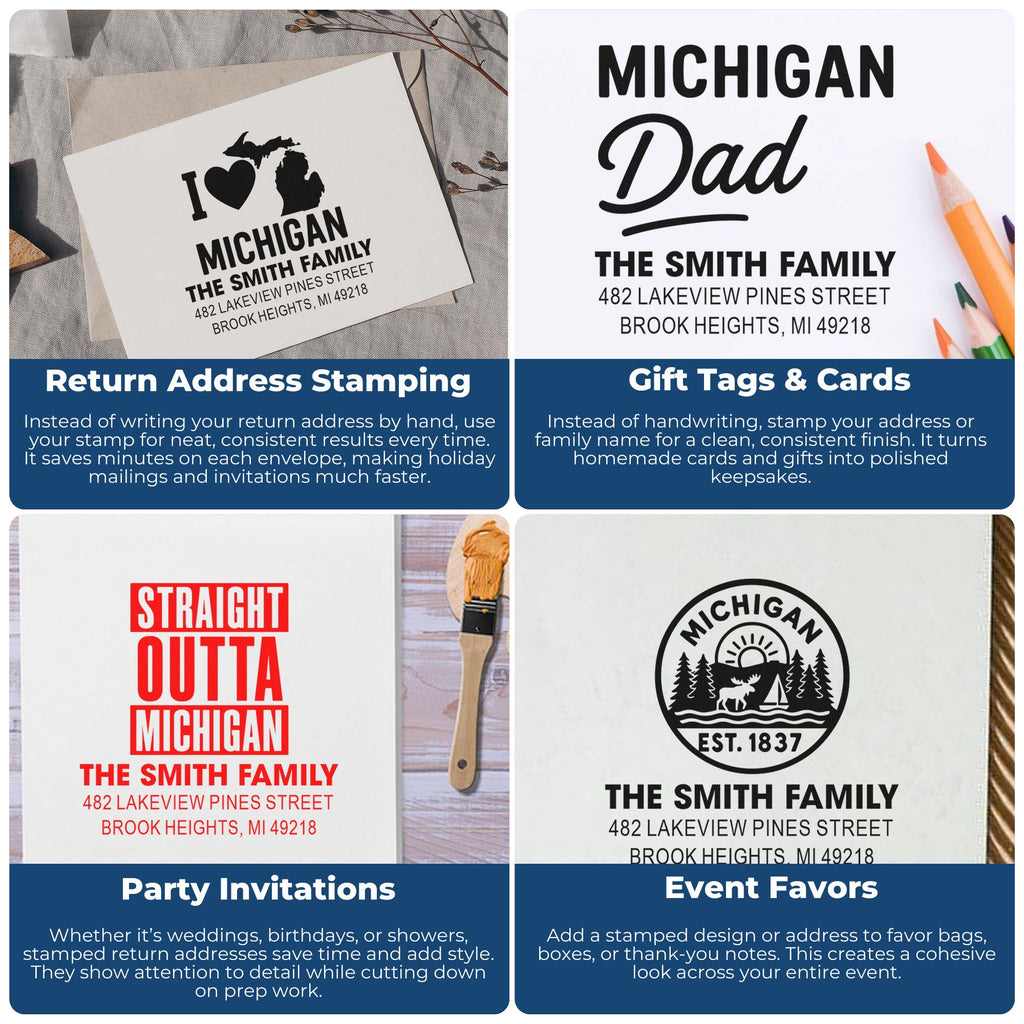 I

MICHIGAN
THE SMITH FAMILY
482 LAKEVIEW PINES STREET
BROOK HEIGHTS, MI 49218

Return Address Stamping

Instead of writing your return address by hand, use your stamp for neat, consistent results every time. It saves minutes on each envelope, making holiday mailings and invitations much faster.

MICHIGAN
Dad
THE SMITH FAMILY
482 LAKEVIEW PINES STREET
BROOK HEIGHTS, MI 49218

Gift Tags & Cards

Instead of handwriting, stamp your address or family name for a clean, consistent finish. It turns homemade cards and gifts into polished keepsakes.

STRAIGHT
OUTTA
MICHIGAN
THE SMITH FAMILY
482 LAKEVIEW PINES STREET
BROOK HEIGHTS, MI 49218

Party Invitations

Whether it's weddings, birthdays, or showers, stamped return addresses save time and add style. They show attention to detail while cutting down on prep work.

MICHIGAN
EST. 1837
THE SMITH FAMILY
482 LAKEVIEW PINES STREET
BROOK HEIGHTS, MI 49218

Event Favors

Add a stamped design or address to favor bags, boxes, or thank-you notes. This creates a cohesive look across your entire event.