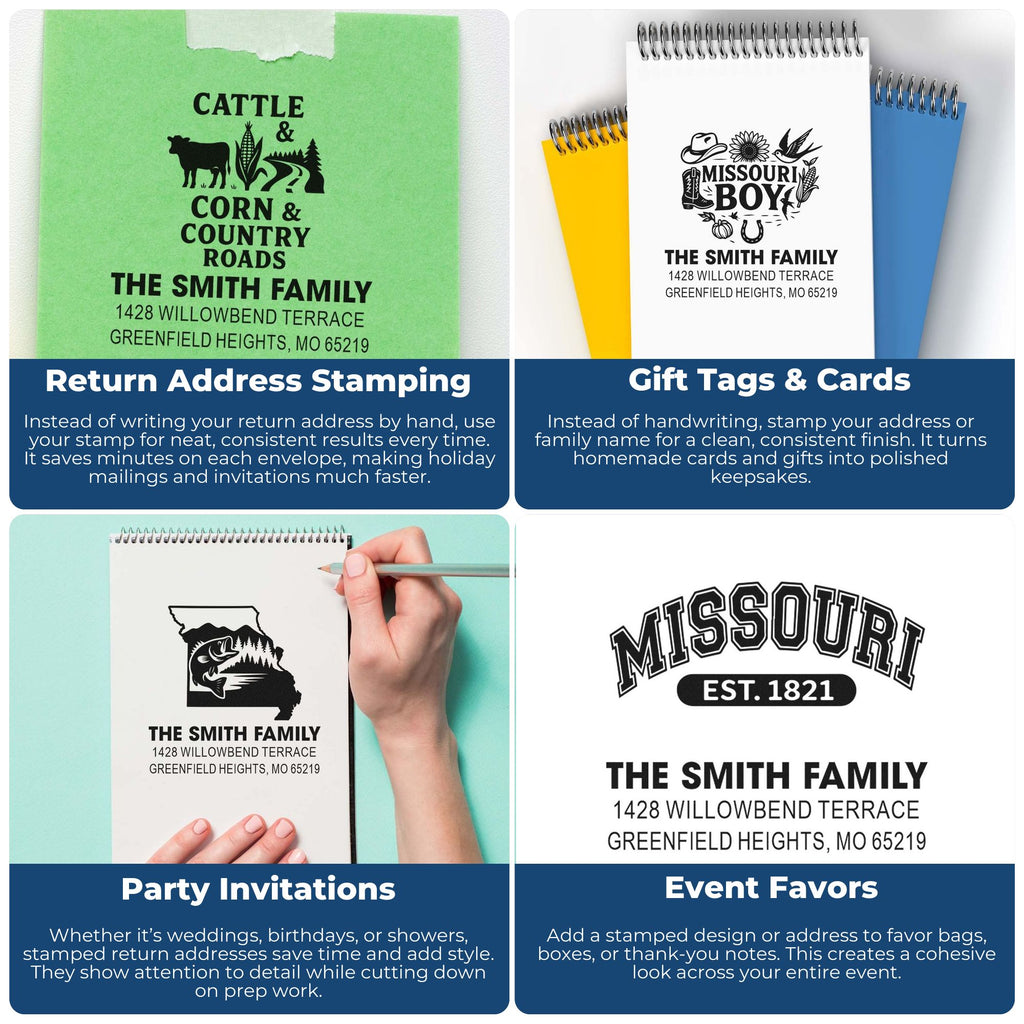 CATTLE
&
CORN &
COUNTRY
ROADS
THE SMITH FAMILY
1428 WILLOWBEND TERRACE
GREENFIELD HEIGHTS, MO 65219

Return Address Stamping

Instead of writing your return address by hand, use your stamp for neat, consistent results every time. It saves minutes on each envelope, making holiday mailings and invitations much faster.

MISSOURI
BOY
THE SMITH FAMILY
1428 WILLOWBEND TERRACE
GREENFIELD HEIGHTS, MO 65219

Gift Tags & Cards

Instead of handwriting, stamp your address or family name for a clean, consistent finish. It turns homemade cards and gifts into polished keepsakes.

THE SMITH FAMILY
1428 WILLOWBEND TERRACE
GREENFIELD HEIGHTS, MO 65219

Party Invitations

Whether it's weddings, birthdays, or showers, stamped return addresses save time and add style. They show attention to detail while cutting down on prep work.

MISSOURI
EST. 1821
THE SMITH FAMILY
1428 WILLOWBEND TERRACE
GREENFIELD HEIGHTS, MO 65219

Event Favors

Add a stamped design or address to favor bags, boxes, or thank-you notes. This creates a cohesive look across your entire event.