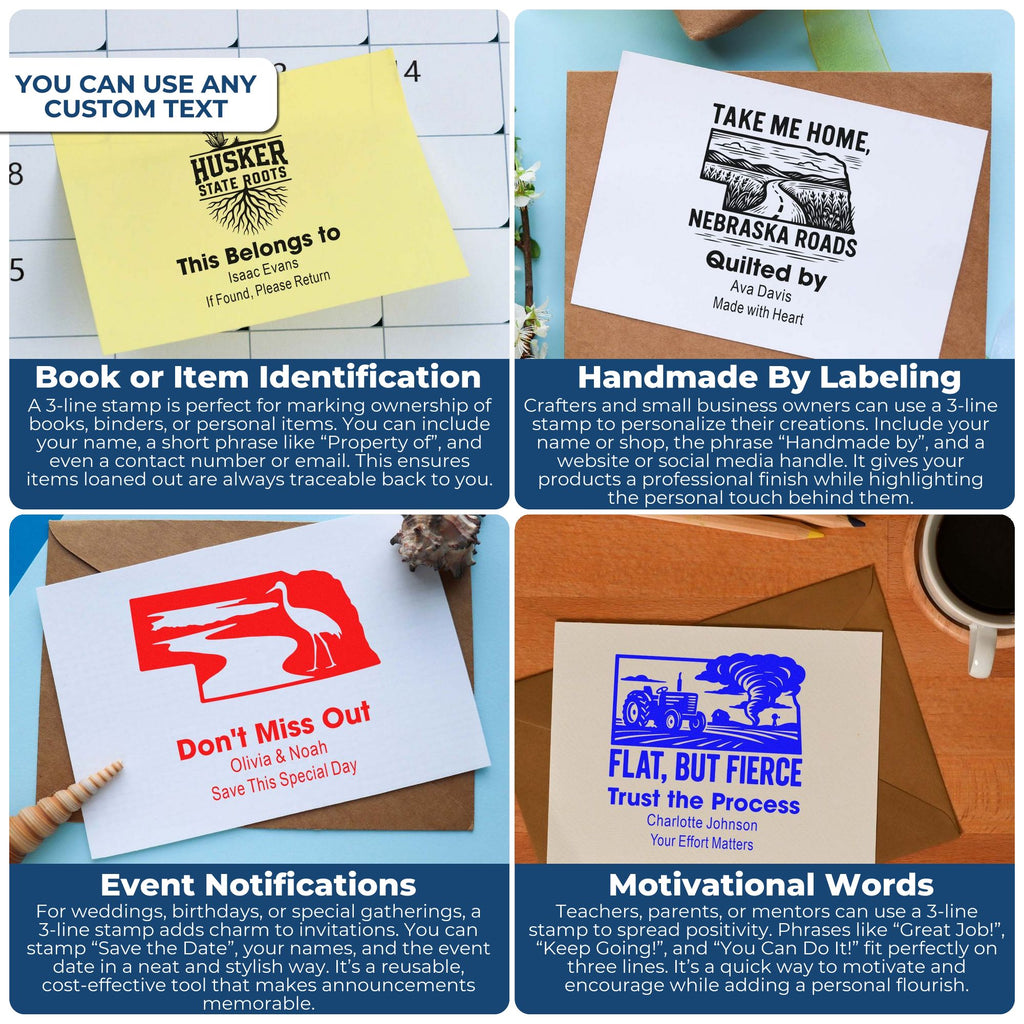 YOU CAN USE ANY CUSTOM TEXT

14

8

5

HUSKER STATE ROOTS

This Belongs to
Isaac Evans
If Found, Please Return

Book or Item Identification

A 3-line stamp is perfect for marking ownership of books, binders, or personal items. You can include your name, a short phrase like "Property of", and even a contact number or email. This ensures items loaned out are always traceable back to you.

TAKE ME HOME, NEBRASKA ROADS

Quilted by
Ava Davis
Made with Heart

Handmade By Labeling

Crafters and small business owners can use a 3-line stamp to personalize their creations. Include your name or shop, the phrase "Handmade by", and a website or social media handle. It gives your products a professional finish while highlighting the personal touch behind them.

Don't Miss Out
Olivia & Noah
Save This Special Day

Event Notifications

For weddings, birthdays, or special gatherings, a 3-line stamp adds charm to invitations. You can stamp "Save the Date", your names, and the event date in a neat and stylish way. It's a reusable, cost-effective tool that makes announcements memorable.

FLAT, BUT FIERCE
Trust the Process
Charlotte Johnson
Your Effort Matters

Motivational Words

Teachers, parents, or mentors can use a 3-line stamp to spread positivity. Phrases like "Great Job!", "Keep Going!", and "You Can Do It!" fit perfectly on three lines. It's a quick way to motivate and encourage while adding a personal flourish.