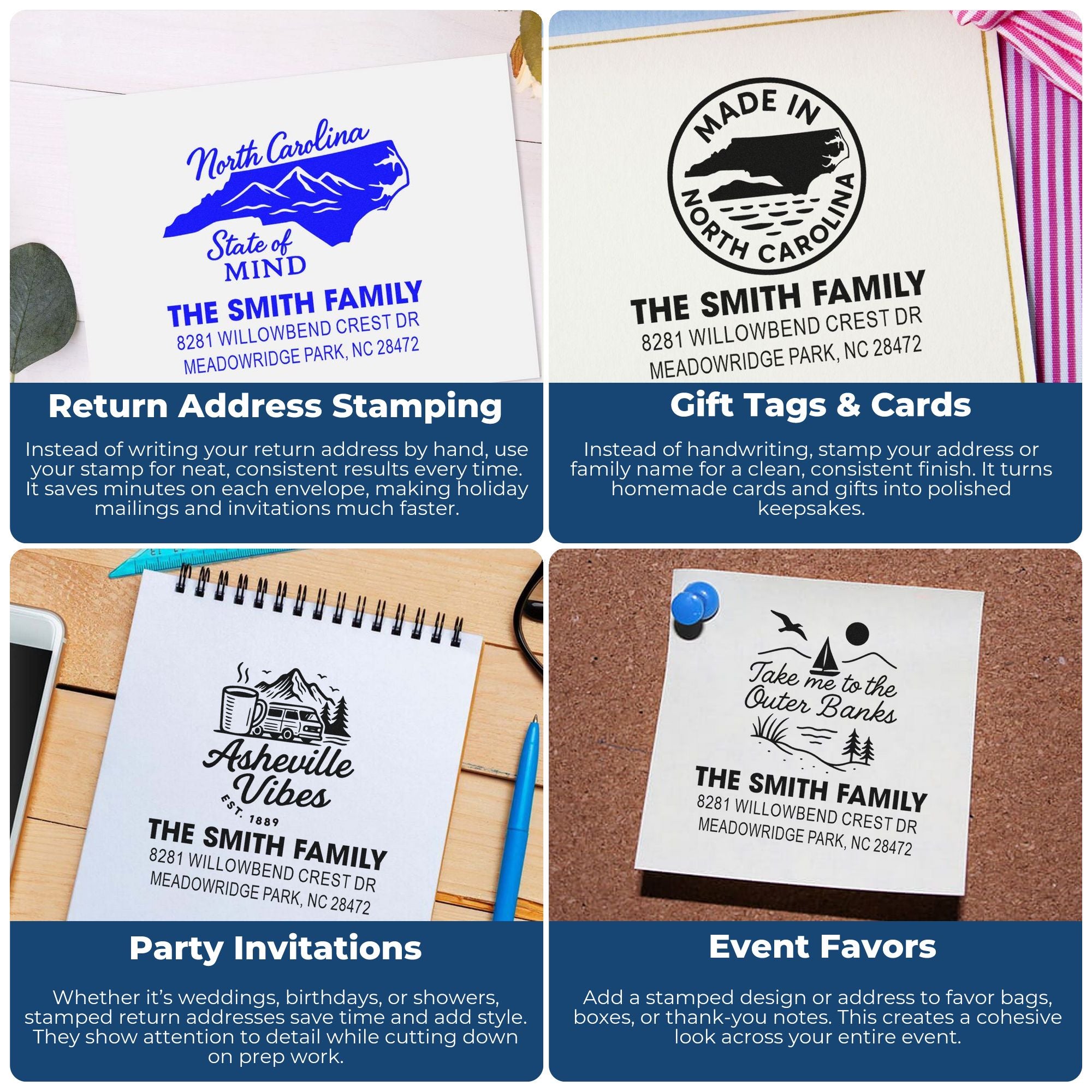 North Carolina
State of MIND
THE SMITH FAMILY
8281 WILLOWBEND CREST DR
MEADOWRIDGE PARK, NC 28472

Return Address Stamping

Instead of writing your return address by hand, use your stamp for neat, consistent results every time. It saves minutes on each envelope, making holiday mailings and invitations much faster.

MADE IN NORTH CAROLINA
THE SMITH FAMILY
8281 WILLOWBEND CREST DR
MEADOWRIDGE PARK, NC 28472

Gift Tags & Cards

Instead of handwriting, stamp your address or family name for a clean, consistent finish. It turns homemade cards and gifts into polished keepsakes.

Asheville Vibes
EST. 1889
THE SMITH FAMILY
8281 WILLOWBEND CREST DR
MEADOWRIDGE PARK, NC 28472

Party Invitations

Whether it's weddings, birthdays, or showers, stamped return addresses save time and add style. They show attention to detail while cutting down on prep work.

Take me to the Outer Banks
THE SMITH FAMILY
8281 WILLOWBEND CREST DR
MEADOWRIDGE PARK, NC 28472

Event Favors

Add a stamped design or address to favor bags, boxes, or thank-you notes. This creates a cohesive look across your entire event.