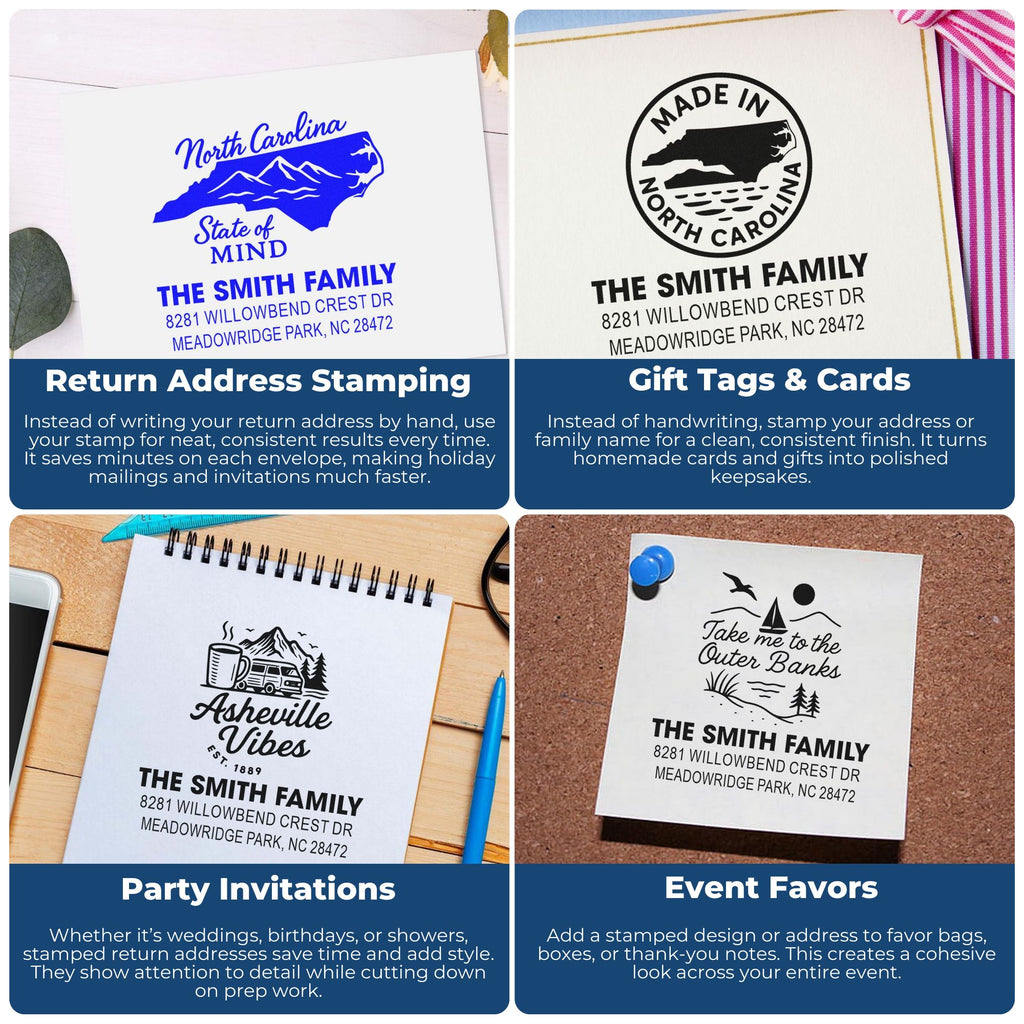 North Carolina
State of MIND
THE SMITH FAMILY
8281 WILLOWBEND CREST DR
MEADOWRIDGE PARK, NC 28472

Return Address Stamping

Instead of writing your return address by hand, use your stamp for neat, consistent results every time. It saves minutes on each envelope, making holiday mailings and invitations much faster.

MADE IN NORTH CAROLINA
THE SMITH FAMILY
8281 WILLOWBEND CREST DR
MEADOWRIDGE PARK, NC 28472

Gift Tags & Cards

Instead of handwriting, stamp your address or family name for a clean, consistent finish. It turns homemade cards and gifts into polished keepsakes.

Asheville Vibes
EST. 1889
THE SMITH FAMILY
8281 WILLOWBEND CREST DR
MEADOWRIDGE PARK, NC 28472

Party Invitations

Whether it's weddings, birthdays, or showers, stamped return addresses save time and add style. They show attention to detail while cutting down on prep work.

Take me to the Outer Banks
THE SMITH FAMILY
8281 WILLOWBEND CREST DR
MEADOWRIDGE PARK, NC 28472

Event Favors

Add a stamped design or address to favor bags, boxes, or thank-you notes. This creates a cohesive look across your entire event.