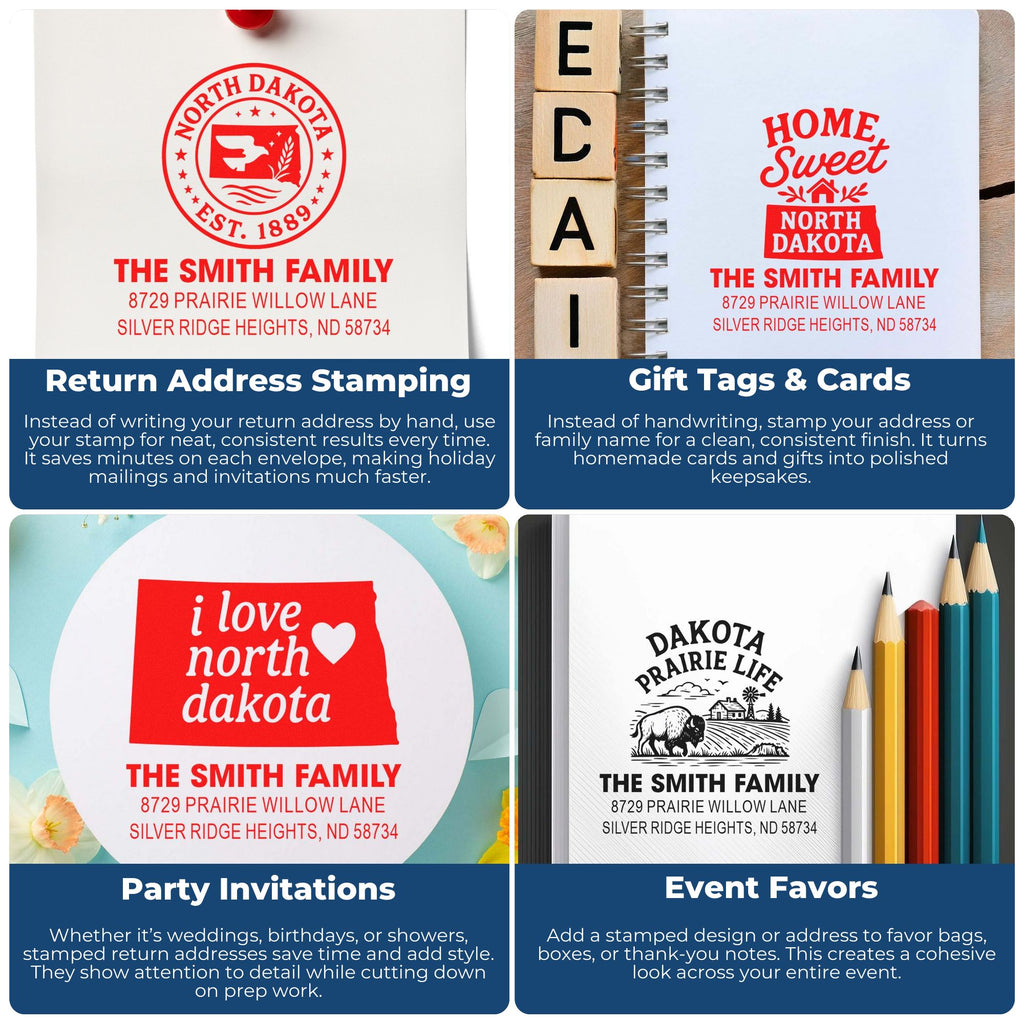 NORTH DAKOTA
EST. 1889
THE SMITH FAMILY
8729 PRAIRIE WILLOW LANE
SILVER RIDGE HEIGHTS, ND 58734

Return Address Stamping

Instead of writing your return address by hand, use your stamp for neat, consistent results every time. It saves minutes on each envelope, making holiday mailings and invitations much faster.

E
D
A
I

HOME Sweet
NORTH DAKOTA
THE SMITH FAMILY
8729 PRAIRIE WILLOW LANE
SILVER RIDGE HEIGHTS, ND 58734

Gift Tags & Cards

Instead of handwriting, stamp your address or family name for a clean, consistent finish. It turns homemade cards and gifts into polished keepsakes.

i love north dakota
THE SMITH FAMILY
8729 PRAIRIE WILLOW LANE
SILVER RIDGE HEIGHTS, ND 58734

Party Invitations

Whether it's weddings, birthdays, or showers, stamped return addresses save time and add style. They show attention to detail while cutting down on prep work.

DAKOTA PRAIRIE LIFE
THE SMITH FAMILY
8729 PRAIRIE WILLOW LANE
SILVER RIDGE HEIGHTS, ND 58734

Event Favors

Add a stamped design or address to favor bags, boxes, or thank-you notes. This creates a cohesive look across your entire event.