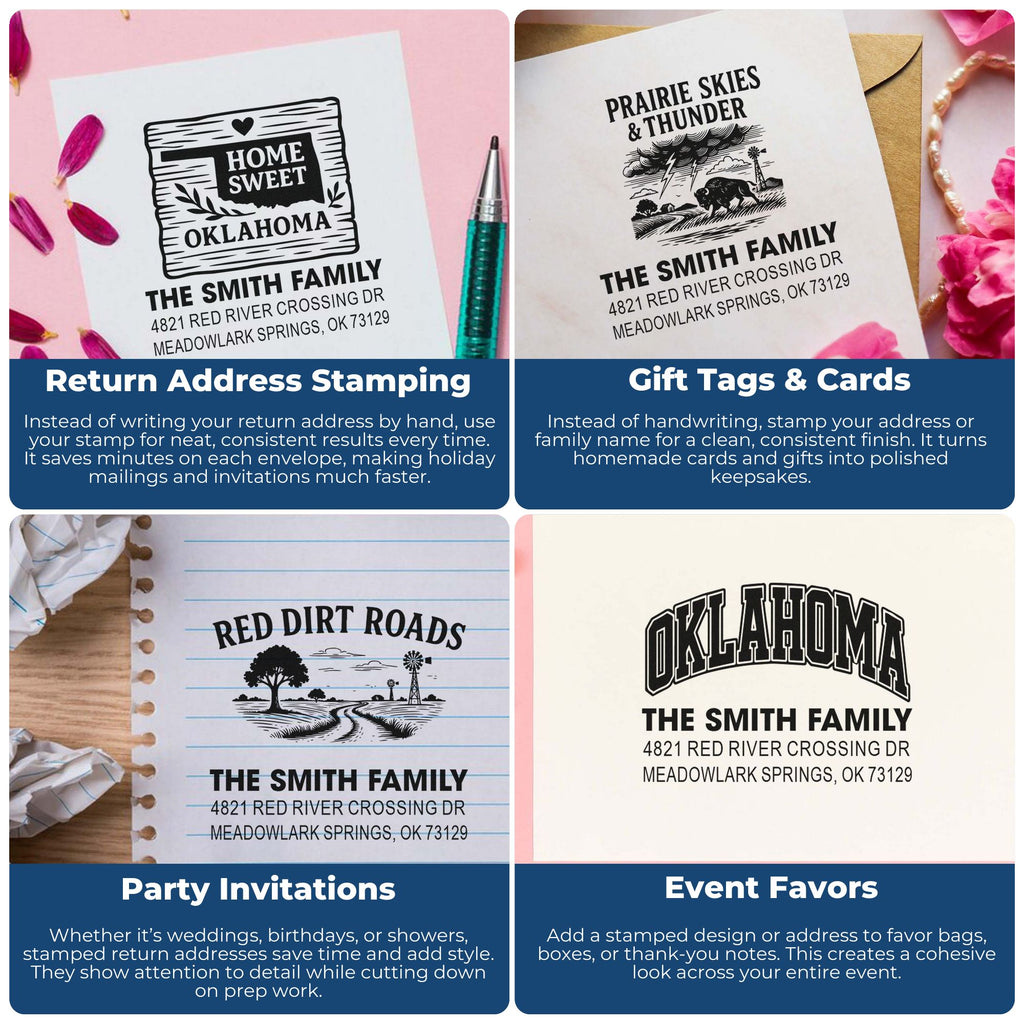 HOME SWEET
OKLAHOMA
THE SMITH FAMILY
4821 RED RIVER CROSSING DR
MEADOWLARK SPRINGS, OK 73129

Return Address Stamping

Instead of writing your return address by hand, use your stamp for neat, consistent results every time. It saves minutes on each envelope, making holiday mailings and invitations much faster.

PRAIRIE SKIES & THUNDER
THE SMITH FAMILY
4821 RED RIVER CROSSING DR
MEADOWLARK SPRINGS, OK 73129

Gift Tags & Cards

Instead of handwriting, stamp your address or family name for a clean, consistent finish. It turns homemade cards and gifts into polished keepsakes.

RED DIRT ROADS
THE SMITH FAMILY
4821 RED RIVER CROSSING DR
MEADOWLARK SPRINGS, OK 73129

Party Invitations

Whether it's weddings, birthdays, or showers, stamped return addresses save time and add style. They show attention to detail while cutting down on prep work.

OKLAHOMA
THE SMITH FAMILY
4821 RED RIVER CROSSING DR
MEADOWLARK SPRINGS, OK 73129

Event Favors

Add a stamped design or address to favor bags, boxes, or thank-you notes. This creates a cohesive look across your entire event.