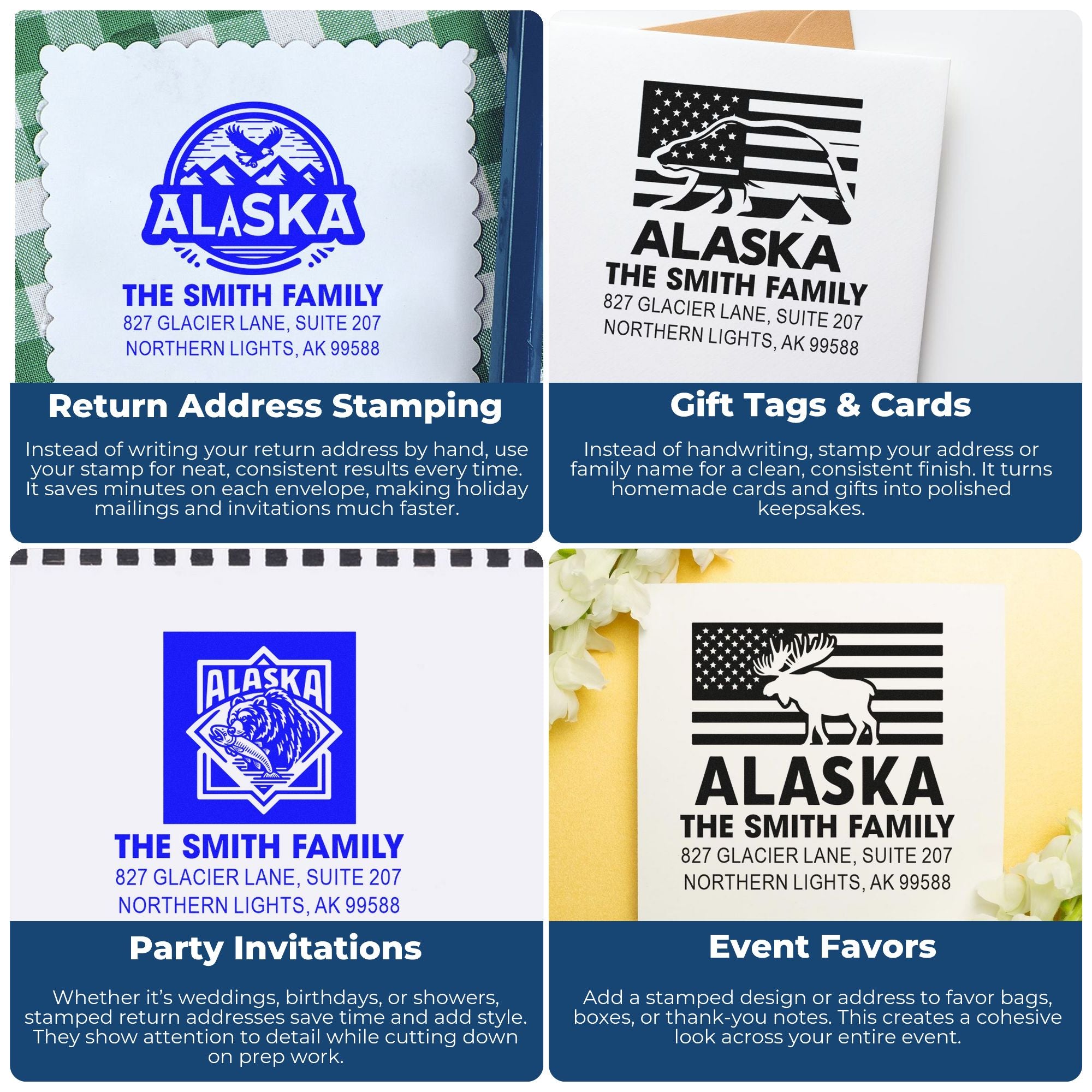 ALASKA
THE SMITH FAMILY
827 GLACIER LANE, SUITE 207
NORTHERN LIGHTS, AK 99588

Return Address Stamping

Instead of writing your return address by hand, use your stamp for neat, consistent results every time. It saves minutes on each envelope, making holiday mailings and invitations much faster.

ALASKA
THE SMITH FAMILY
827 GLACIER LANE, SUITE 207
NORTHERN LIGHTS, AK 99588

Gift Tags & Cards

Instead of handwriting, stamp your address or family name for a clean, consistent finish. It turns homemade cards and gifts into polished keepsakes.

ALASKA
THE SMITH FAMILY
827 GLACIER LANE, SUITE 207
NORTHERN LIGHTS, AK 99588

Party Invitations

Whether it's weddings, birthdays, or showers, stamped return addresses save time and add style. They show attention to detail while cutting down on prep work.

ALASKA
THE SMITH FAMILY
827 GLACIER LANE, SUITE 207
NORTHERN LIGHTS, AK 99588

Event Favors

Add a stamped design or address to favor bags, boxes, or thank-you notes. This creates a cohesive look across your entire event.