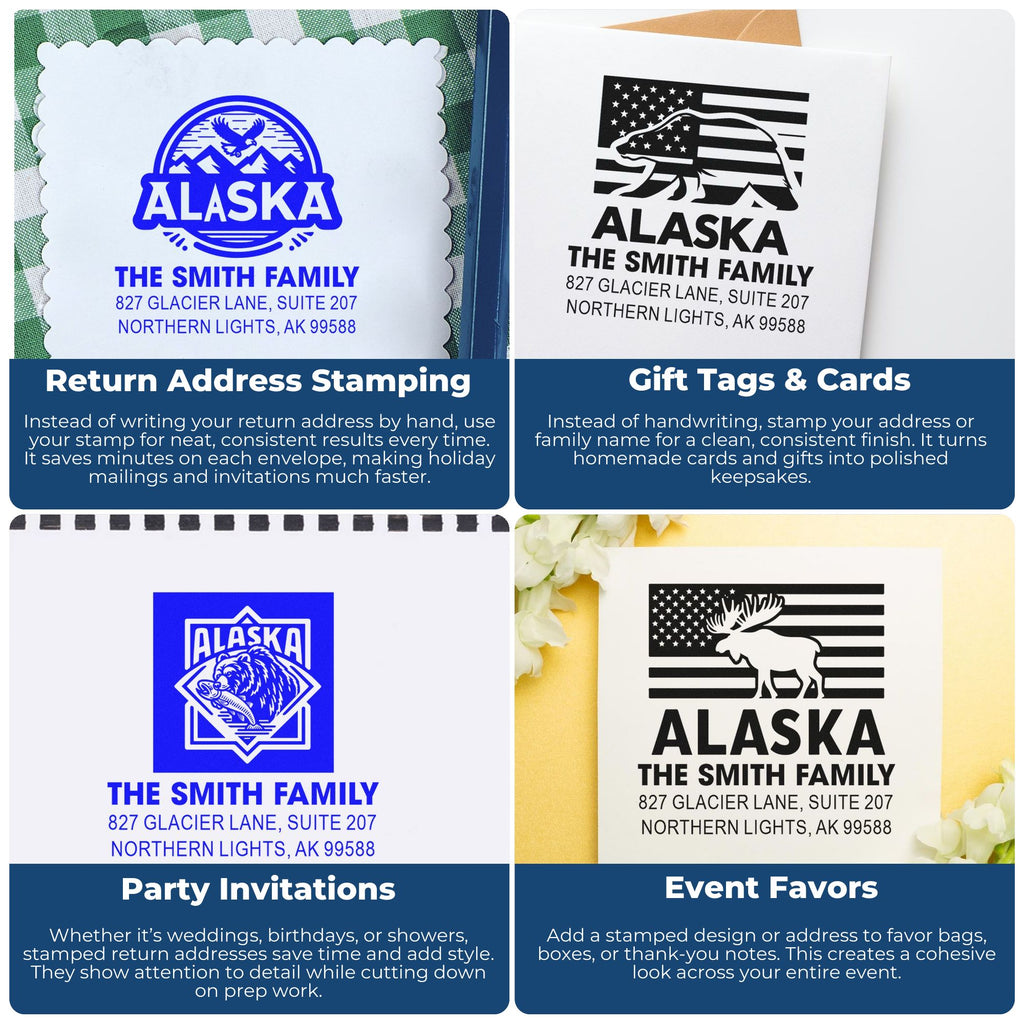 ALASKA
THE SMITH FAMILY
827 GLACIER LANE, SUITE 207
NORTHERN LIGHTS, AK 99588

Return Address Stamping

Instead of writing your return address by hand, use your stamp for neat, consistent results every time. It saves minutes on each envelope, making holiday mailings and invitations much faster.

ALASKA
THE SMITH FAMILY
827 GLACIER LANE, SUITE 207
NORTHERN LIGHTS, AK 99588

Gift Tags & Cards

Instead of handwriting, stamp your address or family name for a clean, consistent finish. It turns homemade cards and gifts into polished keepsakes.

ALASKA
THE SMITH FAMILY
827 GLACIER LANE, SUITE 207
NORTHERN LIGHTS, AK 99588

Party Invitations

Whether it's weddings, birthdays, or showers, stamped return addresses save time and add style. They show attention to detail while cutting down on prep work.

ALASKA
THE SMITH FAMILY
827 GLACIER LANE, SUITE 207
NORTHERN LIGHTS, AK 99588

Event Favors

Add a stamped design or address to favor bags, boxes, or thank-you notes. This creates a cohesive look across your entire event.