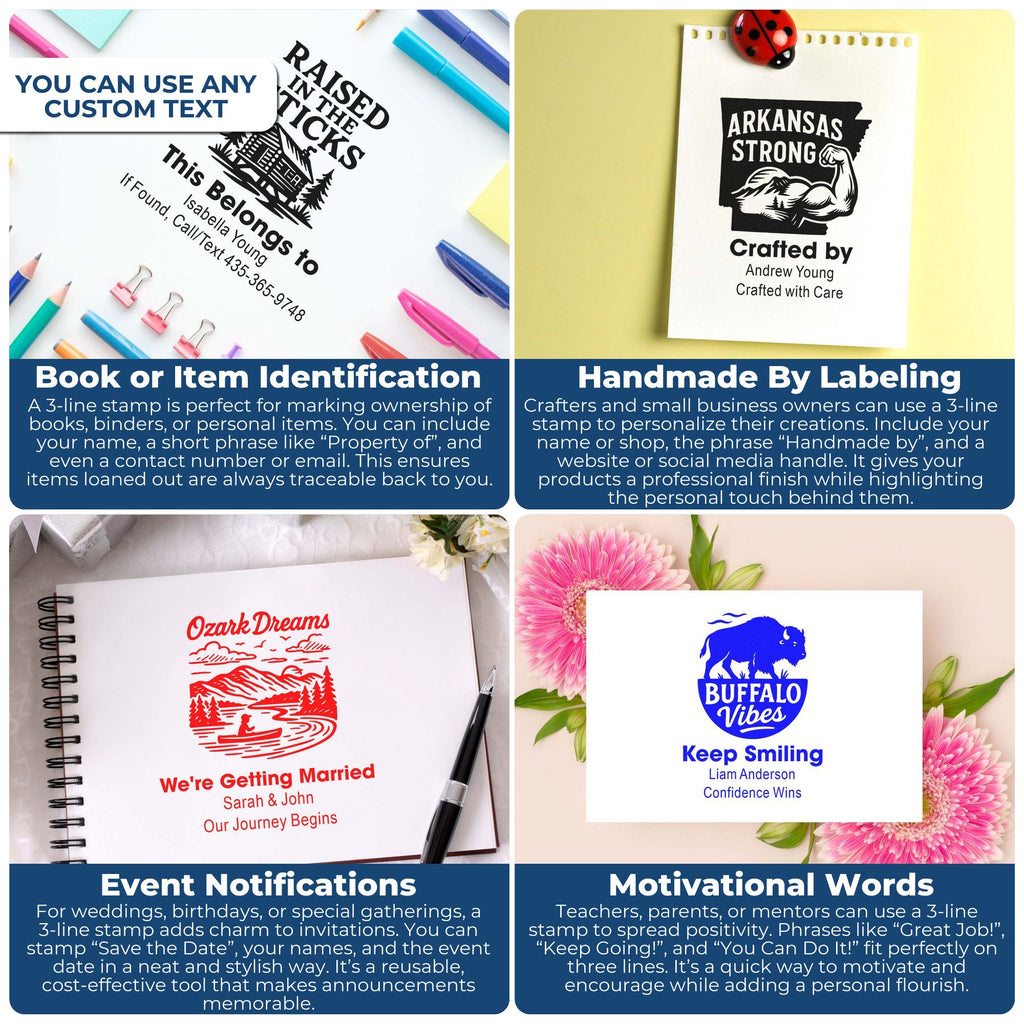 YOU CAN USE ANY CUSTOM TEXT

RAISED IN THE STICKS

This Belongs to
Isabella Young
If Found, Call/Text 435-365-9748

Book or Item Identification

A 3-line stamp is perfect for marking ownership of books, binders, or personal items. You can include your name, a short phrase like "Property of", and even a contact number or email. This ensures items loaned out are always traceable back to you.

ARKANSAS STRONG

Crafted by
Andrew Young
Crafted with Care

Handmade By Labeling

Crafters and small business owners can use a 3-line stamp to personalize their creations. Include your name or shop, the phrase "Handmade by", and a website or social media handle. It gives your products a professional finish while highlighting the personal touch behind them.

Ozark Dreams

We're Getting Married
Sarah & John
Our Journey Begins

Event Notifications

For weddings, birthdays, or special gatherings, a 3-line stamp adds charm to invitations. You can stamp "Save the Date", your names, and the event date in a neat and stylish way. It's a reusable, cost-effective tool that makes announcements memorable.

BUFFALO Vibes

Keep Smiling
Liam Anderson
Confidence Wins

Motivational Words

Teachers, parents, or mentors can use a 3-line stamp to spread positivity. Phrases like "Great Job!", "Keep Going!", and "You Can Do It!" fit perfectly on three lines. It's a quick way to motivate and encourage while adding a personal flourish.