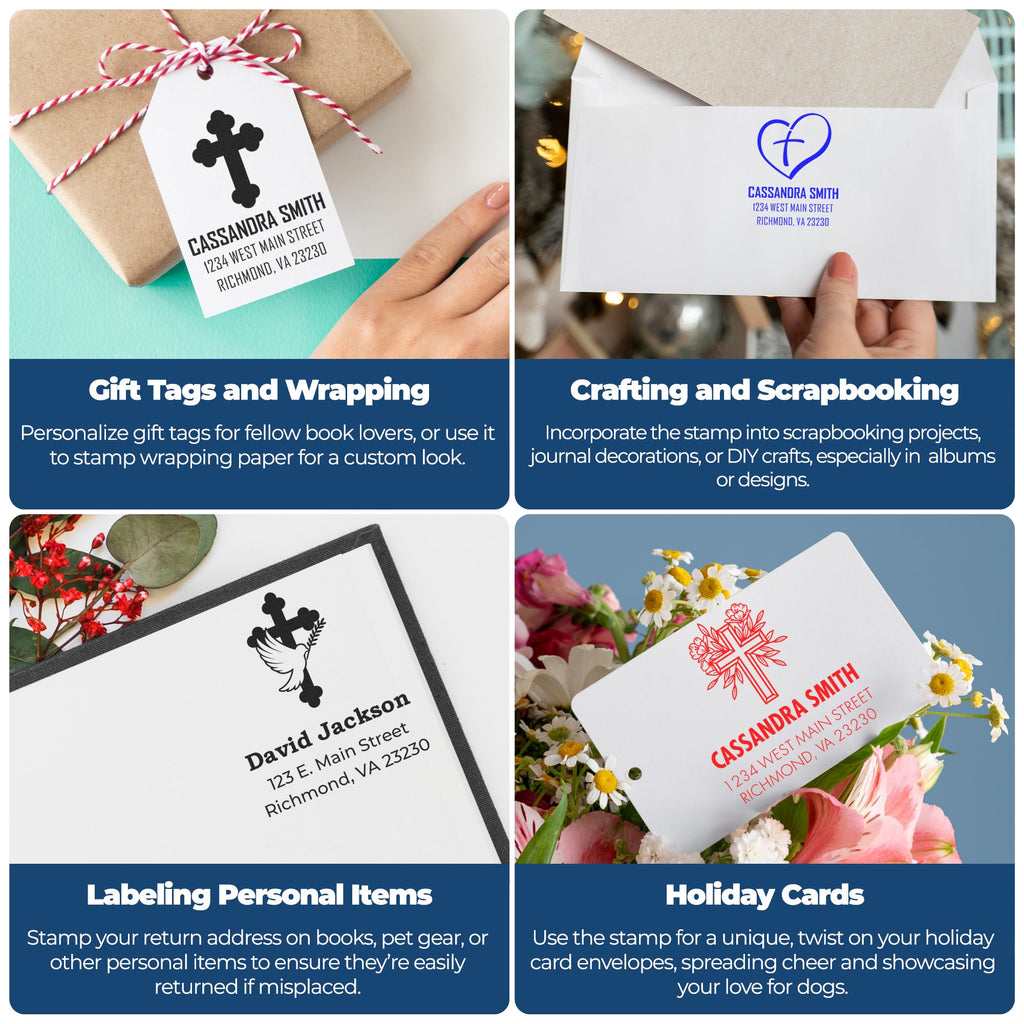 CASSANDRA SMITH
1234 WEST MAIN STREET
RICHMOND, VA 23230

Gift Tags and Wrapping

Personalize gift tags for fellow book lovers, or use it to stamp wrapping paper for a custom look.

CASSANDRA SMITH
1234 WEST MAIN STREET
RICHMOND, VA 23230

Crafting and Scrapbooking

Incorporate the stamp into scrapbooking projects, journal decorations, or DIY crafts, especially in albums or designs.

David Jackson
123 E. Main Street
Richmond, VA 23230

Labeling Personal Items

Stamp your return address on books, pet gear, or other personal items to ensure they're easily returned if misplaced.

CASSANDRA SMITH
1234 WEST MAIN STREET
RICHMOND, VA 23230

Holiday Cards

Use the stamp for a unique, twist on your holiday card envelopes, spreading cheer and showcasing your love for dogs.