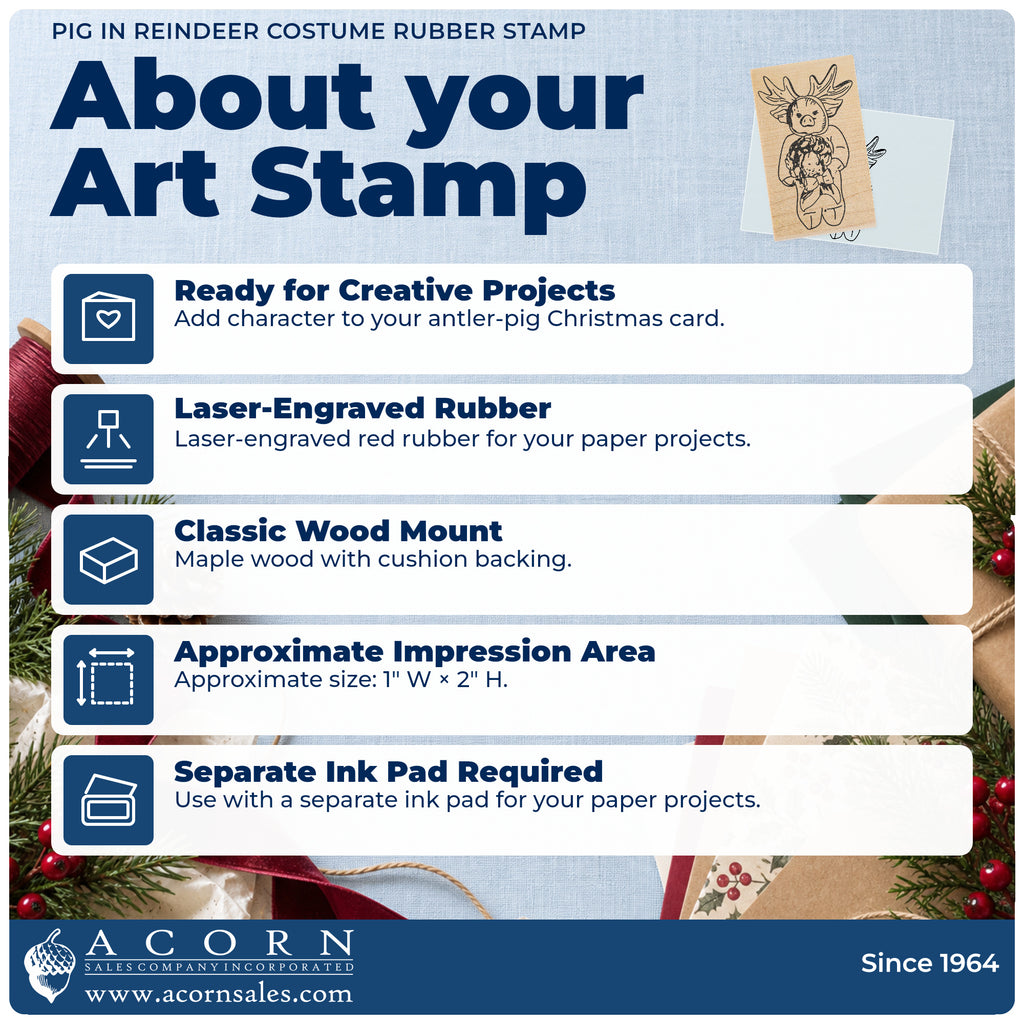 PIG IN REINDEER COSTUME RUBBER STAMP

About your Art Stamp

Ready for Creative Projects
Add character to your antler-pig Christmas card.

Laser-Engraved Rubber
Laser-engraved red rubber for your paper projects.

Classic Wood Mount
Maple wood with cushion backing.

Approximate Impression Area
Approximate size: 1" W × 2" H.

Separate Ink Pad Required
Use with a separate ink pad for your paper projects.

ACORN
SALES COMPANY INCORPORATED
www.acornsales.com

Since 1964