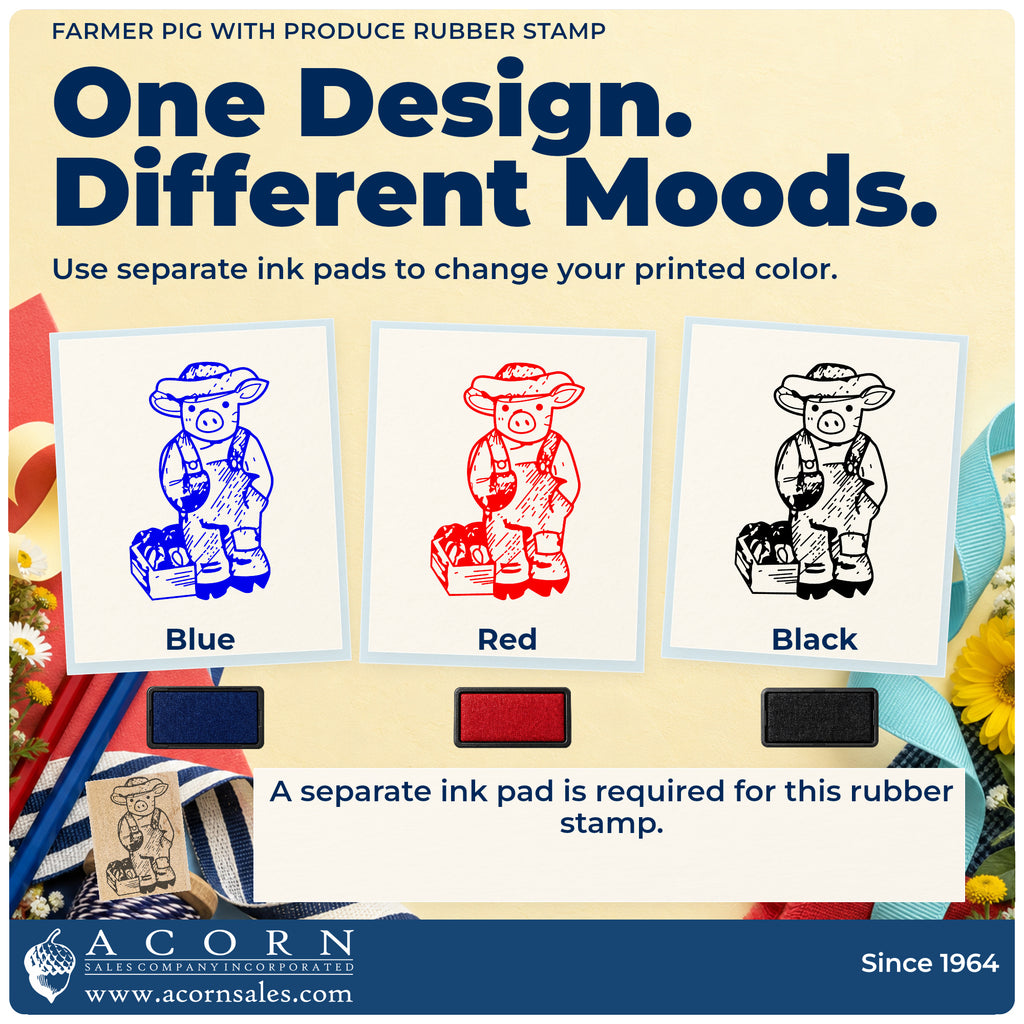 FARMER PIG WITH PRODUCE RUBBER STAMP

One Design. Different Moods.

Use separate ink pads to change your printed color.

Blue

Red

Black

A separate ink pad is required for this rubber stamp.

ACORN
SALES COMPANY INCORPORATED
www.acornsales.com

Since 1964