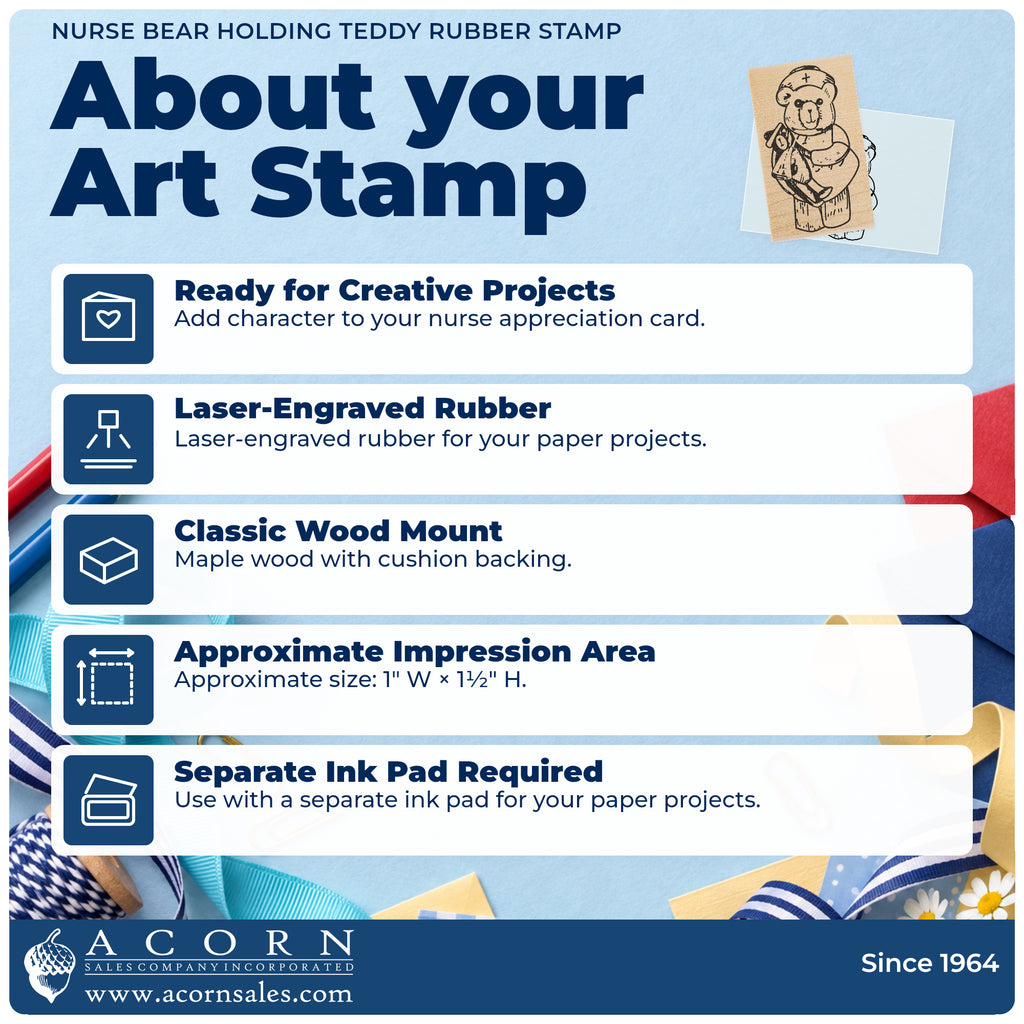 NURSE BEAR HOLDING TEDDY RUBBER STAMP

About your Art Stamp

Ready for Creative Projects
Add character to your nurse appreciation card.

Laser-Engraved Rubber
Laser-engraved rubber for your paper projects.

Classic Wood Mount
Maple wood with cushion backing.

Approximate Impression Area
Approximate size: 1" W × 1½" H.

Separate Ink Pad Required
Use with a separate ink pad for your paper projects.

ACORN
SALES COMPANY INCORPORATED
www.acornsales.com

Since 1964