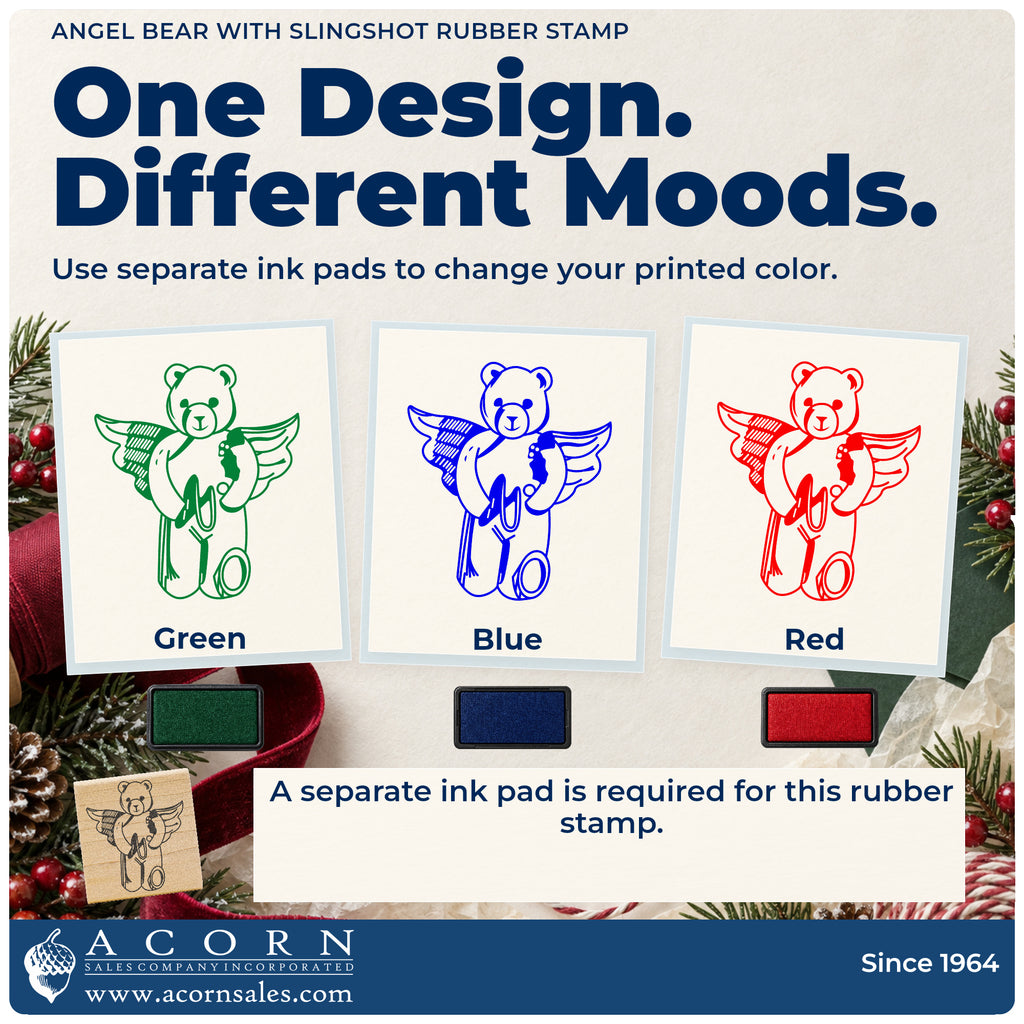 ANGEL BEAR WITH SLINGSHOT RUBBER STAMP

One Design. Different Moods.

Use separate ink pads to change your printed color.

Green

Blue

Red

A separate ink pad is required for this rubber stamp.

ACORN
SALES COMPANY INCORPORATED
www.acornsales.com

Since 1964