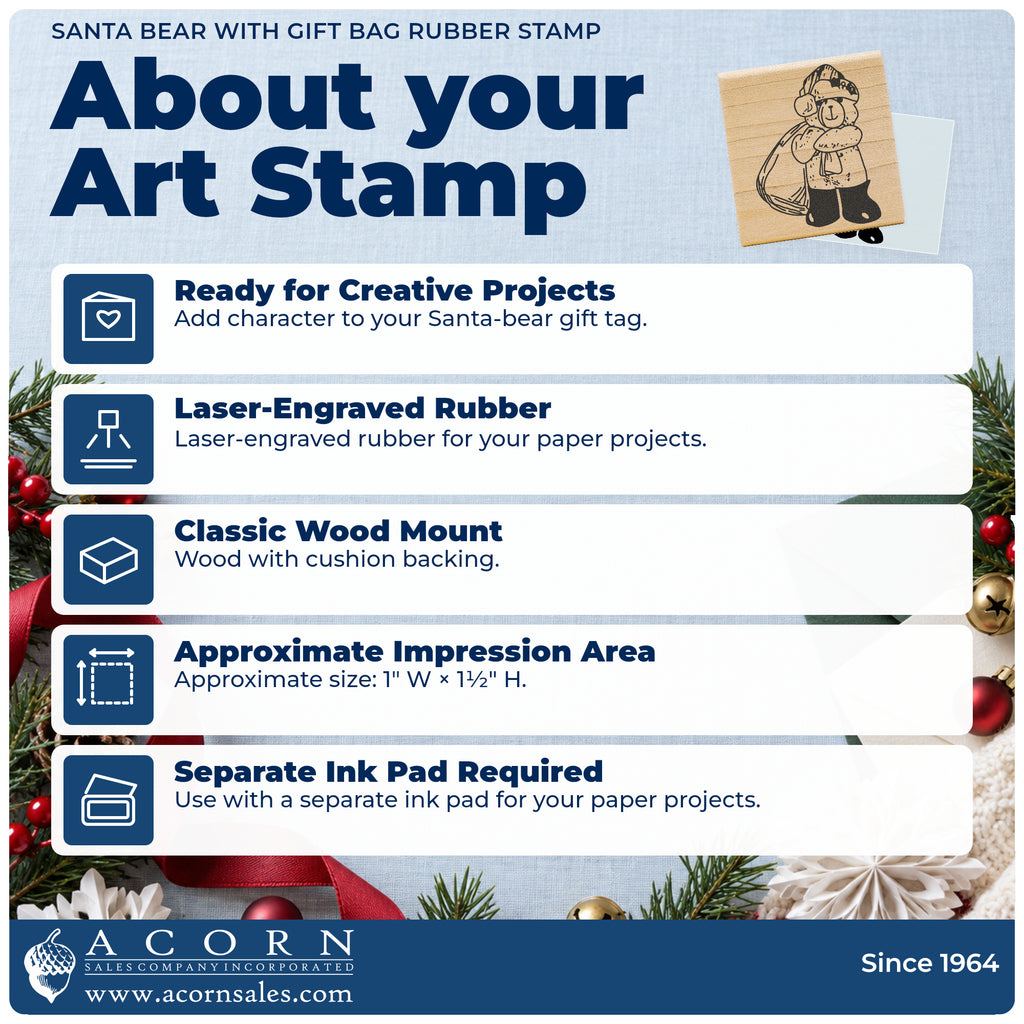 SANTA BEAR WITH GIFT BAG RUBBER STAMP

About your Art Stamp

Ready for Creative Projects
Add character to your Santa-bear gift tag.

Laser-Engraved Rubber
Laser-engraved rubber for your paper projects.

Classic Wood Mount
Wood with cushion backing.

Approximate Impression Area
Approximate size: 1" W × 1½" H.

Separate Ink Pad Required
Use with a separate ink pad for your paper projects.

ACORN
SALES COMPANY INCORPORATED
www.acornsales.com

Since 1964