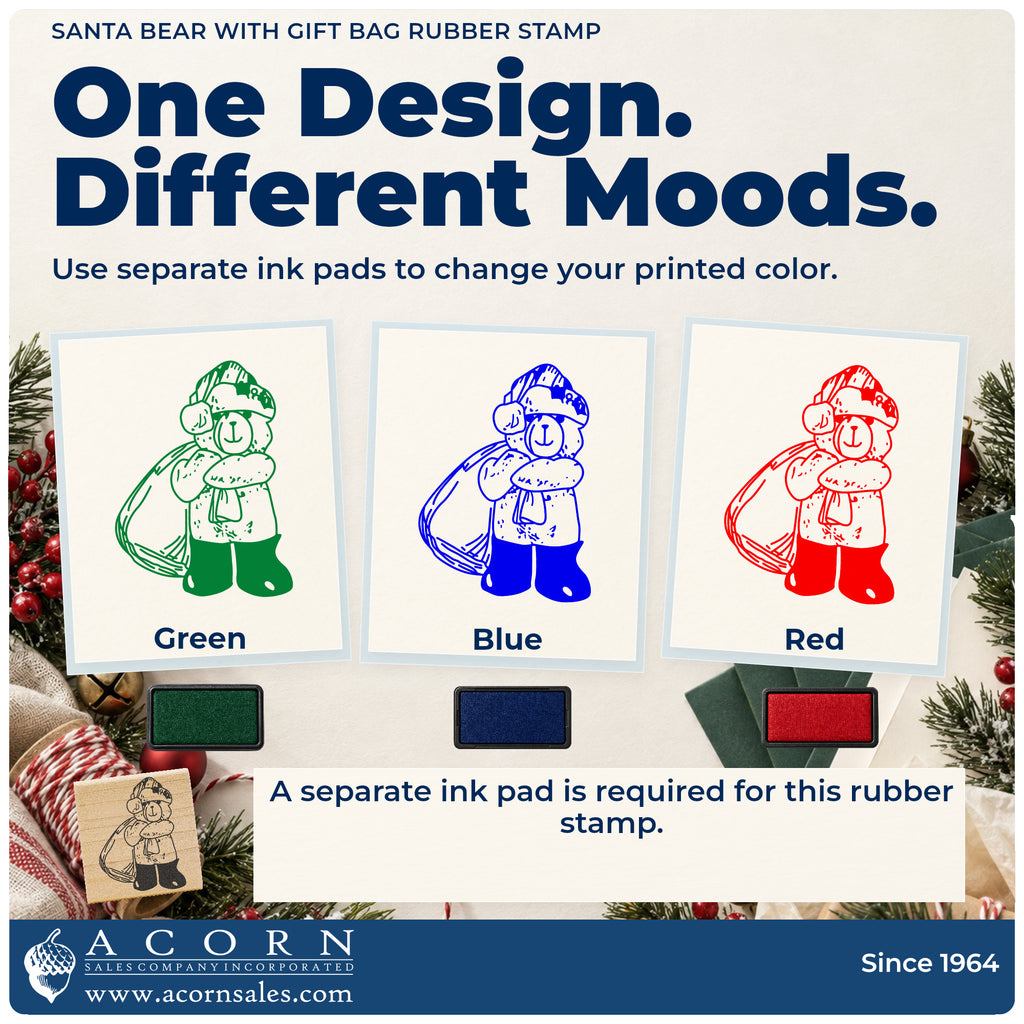 SANTA BEAR WITH GIFT BAG RUBBER STAMP

One Design. Different Moods.

Use separate ink pads to change your printed color.

Green

Blue

Red

A separate ink pad is required for this rubber stamp.

ACORN
SALES COMPANY INCORPORATED
www.acornsales.com

Since 1964