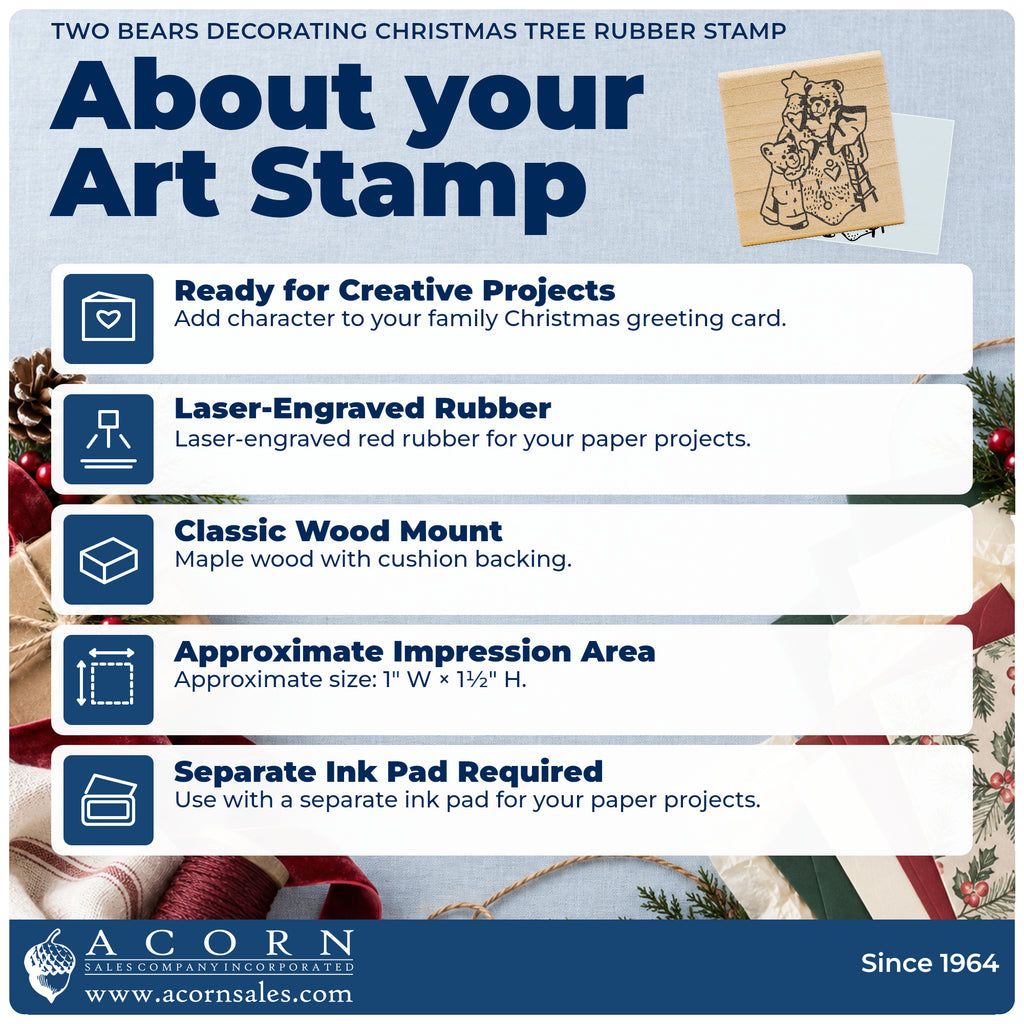 TWO BEARS DECORATING CHRISTMAS TREE RUBBER STAMP

About your Art Stamp

Ready for Creative Projects
Add character to your family Christmas greeting card.

Laser-Engraved Rubber
Laser-engraved red rubber for your paper projects.

Classic Wood Mount
Maple wood with cushion backing.

Approximate Impression Area
Approximate size: 1" W × 1½" H.

Separate Ink Pad Required
Use with a separate ink pad for your paper projects.

ACORN
SALES COMPANY INCORPORATED
www.acornsales.com

Since 1964