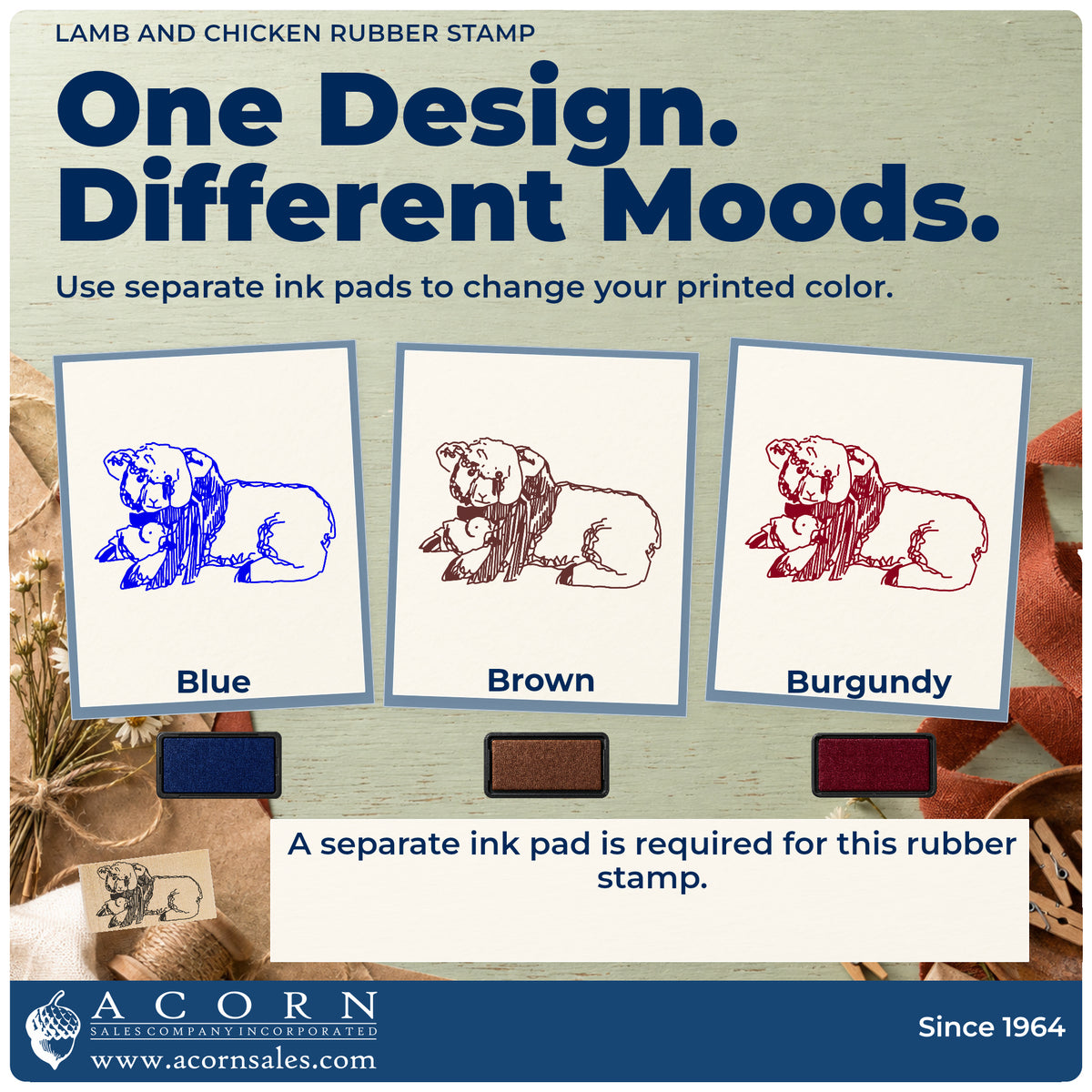 LAMB AND CHICKEN RUBBER STAMP

One Design. Different Moods.

Use separate ink pads to change your printed color.

Blue

Brown

Burgundy

A separate ink pad is required for this rubber stamp.

ACORN
SALES COMPANY INCORPORATED
www.acornsales.com

Since 1964